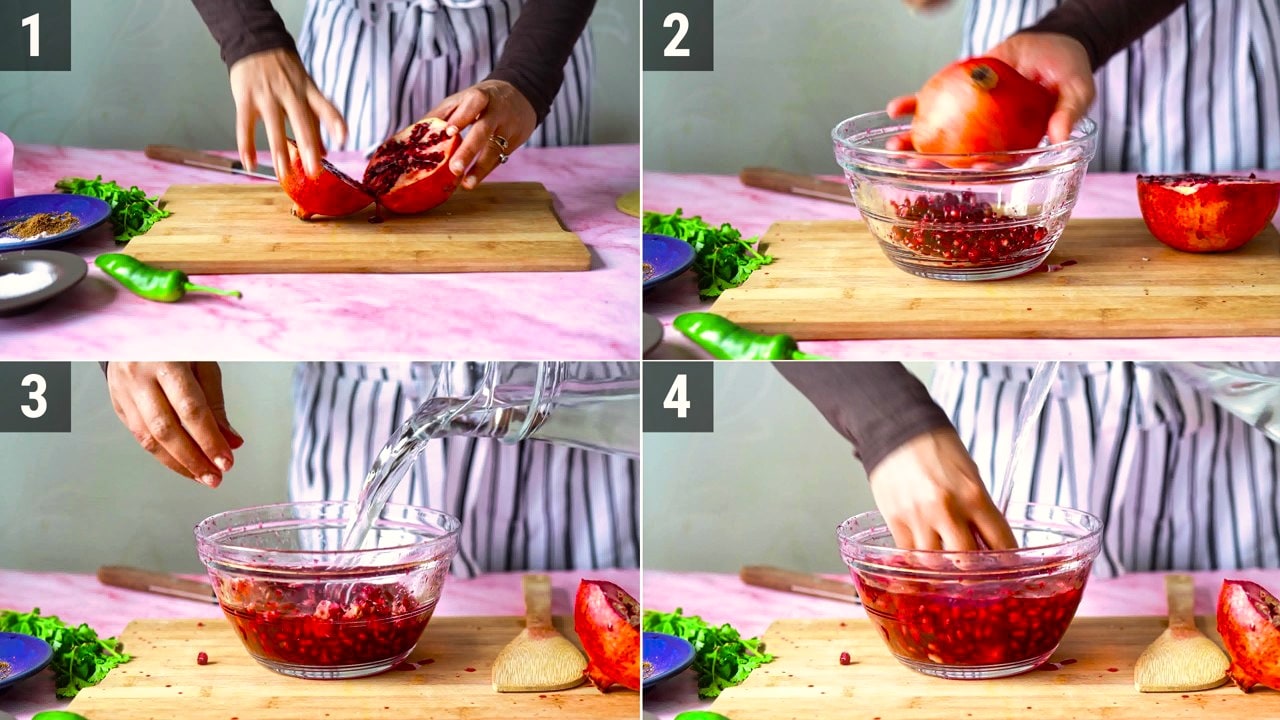 1

2

3

4