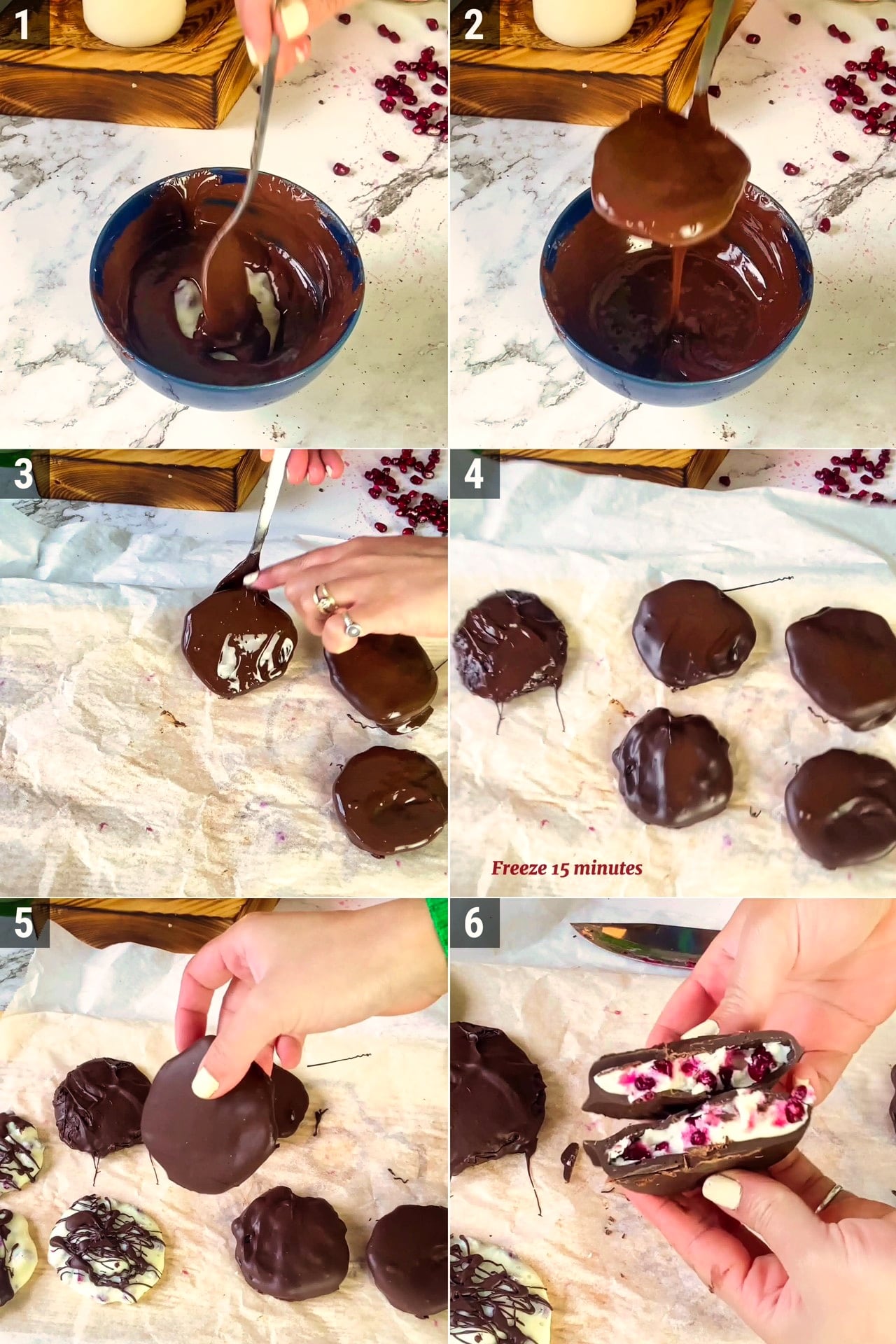 1

2

3

4

Freeze 15 minutes

5

6