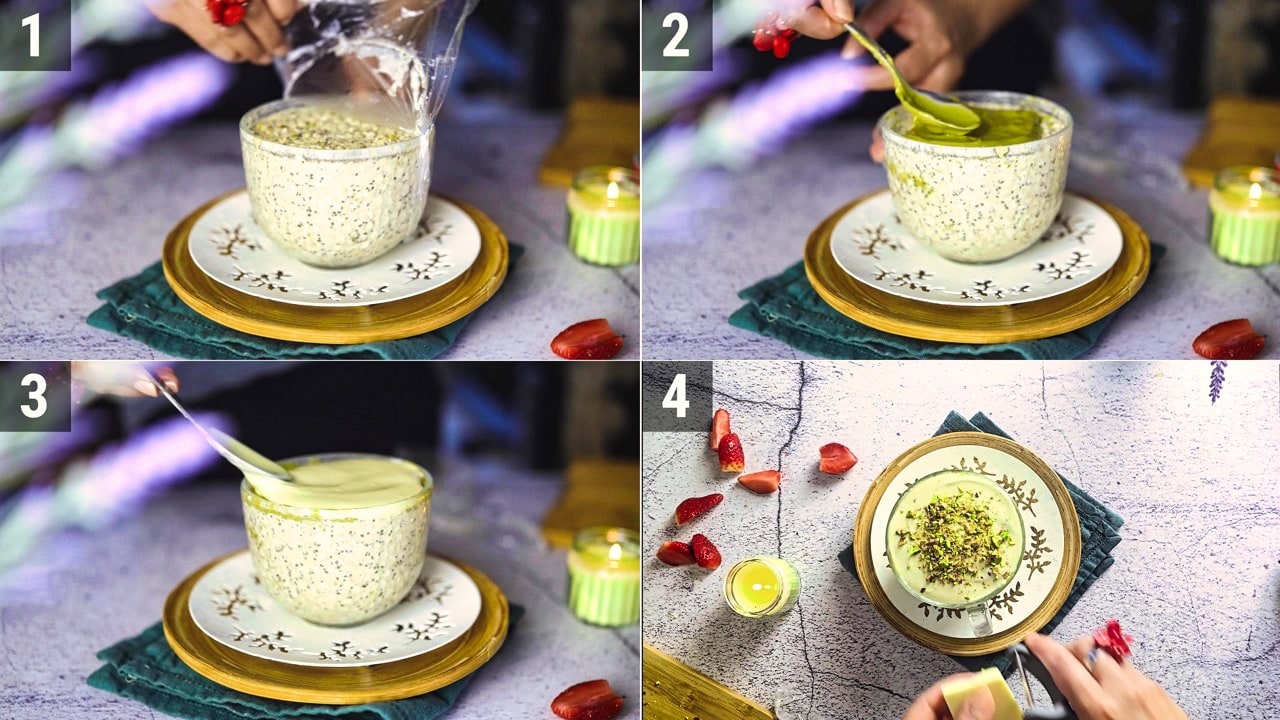 1
2
3
4