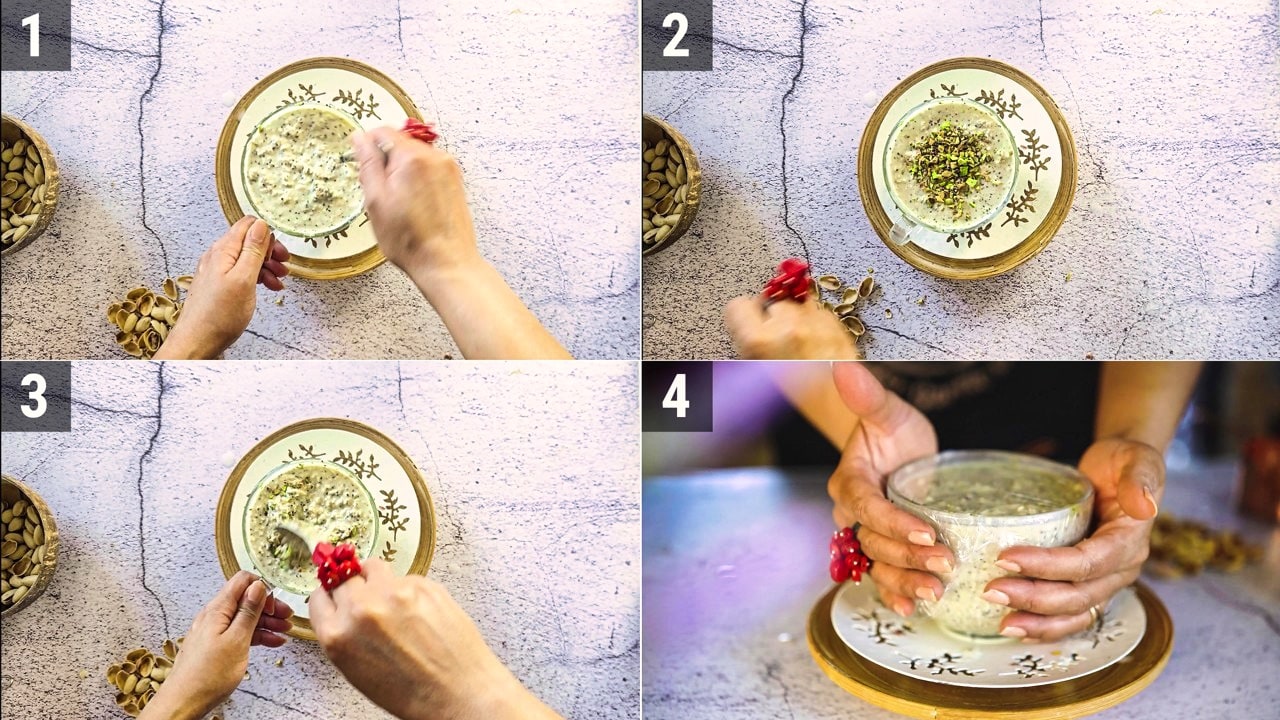 1
2
3
4