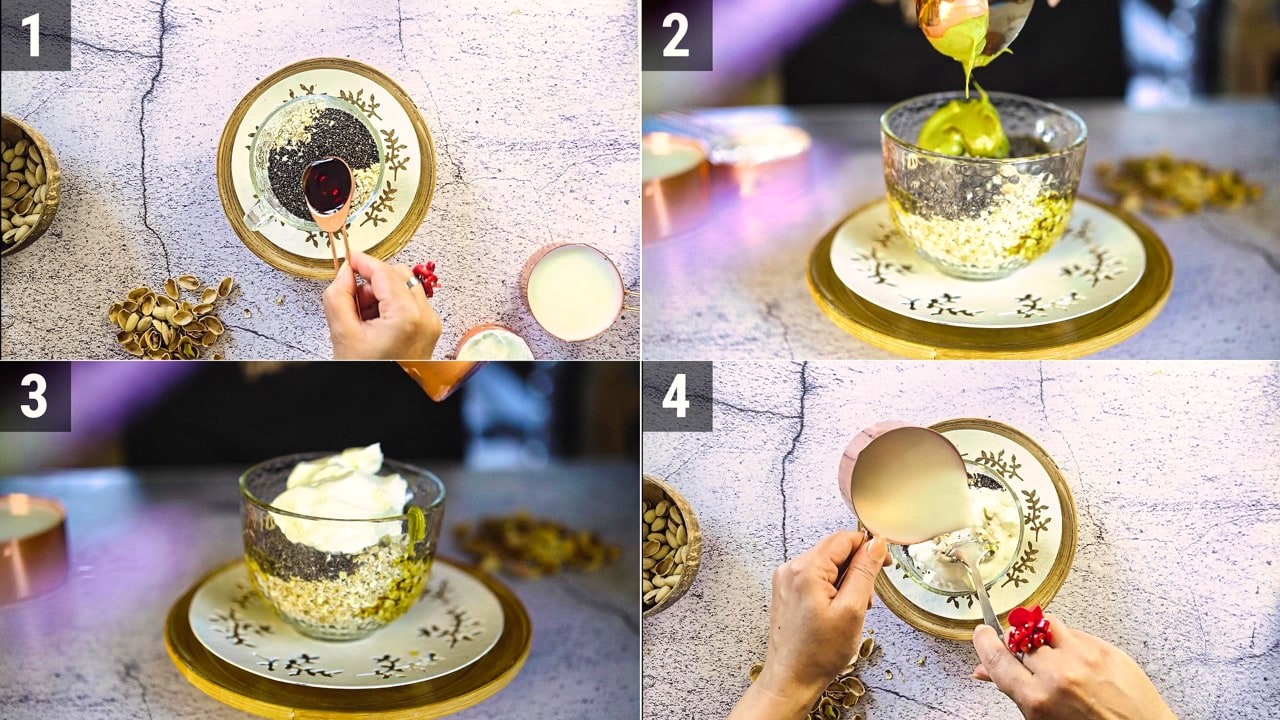 1

2

3

4