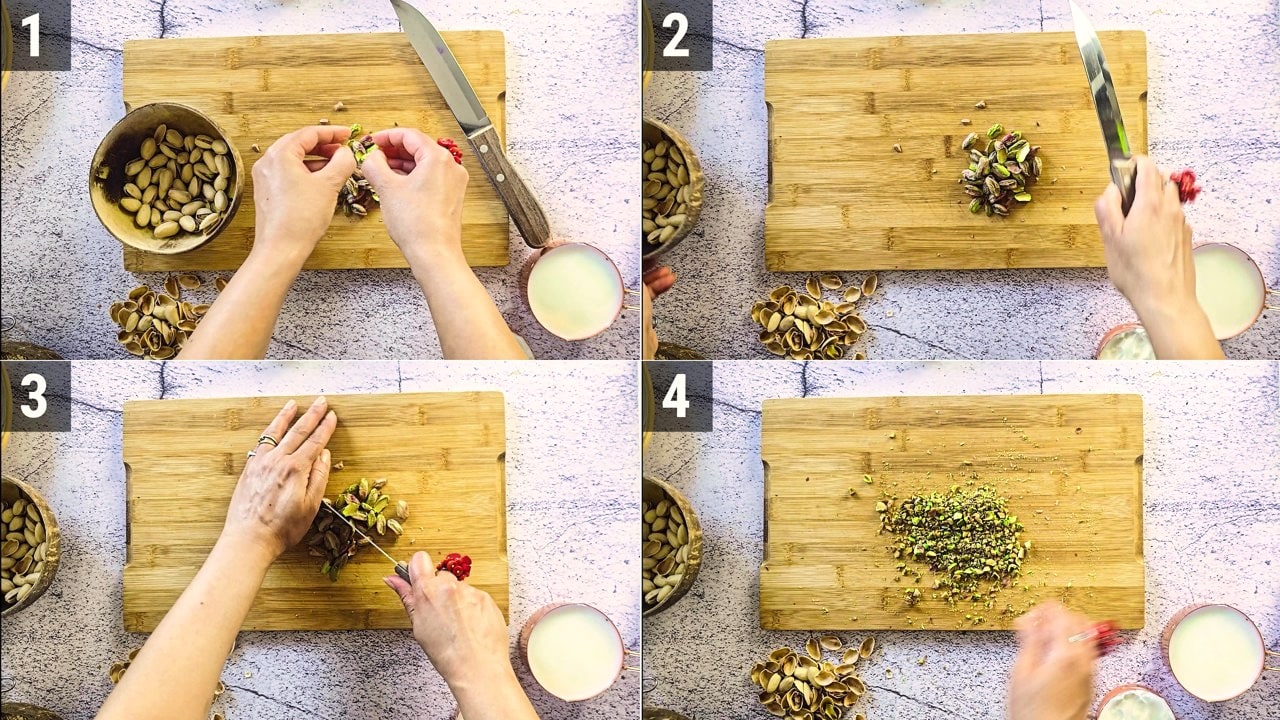 1
2
3
4