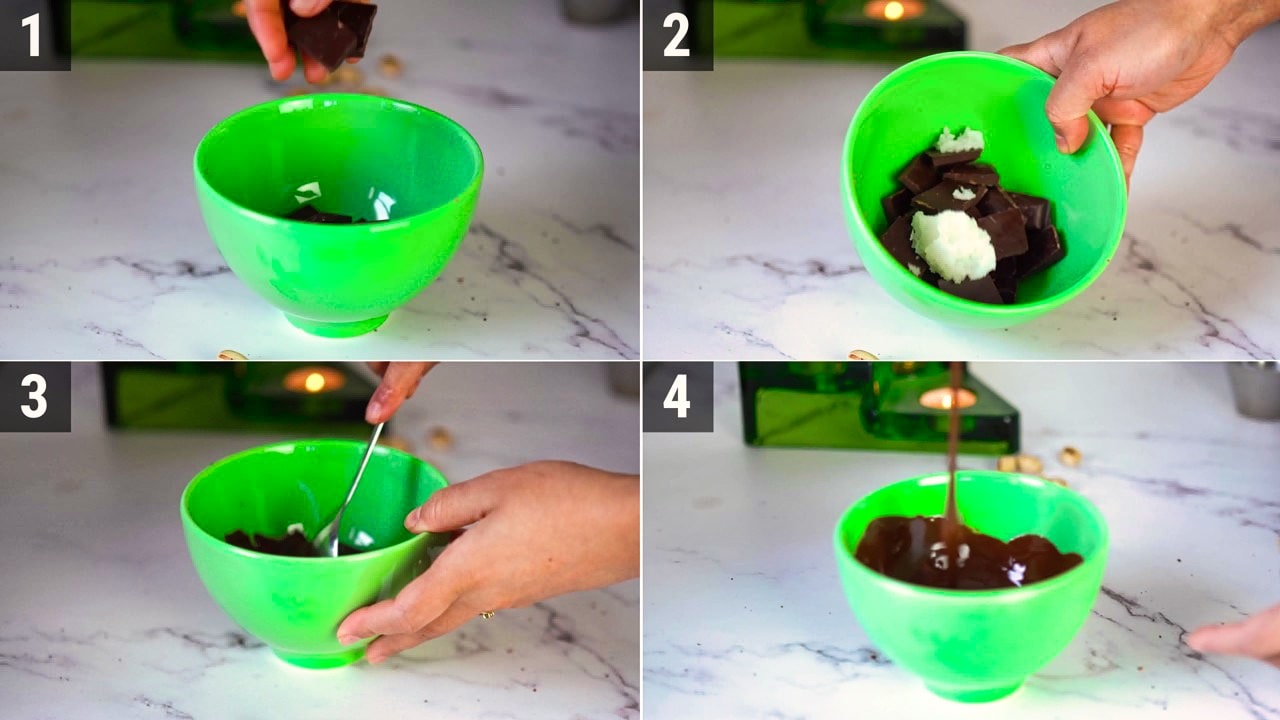 1

2

3

4