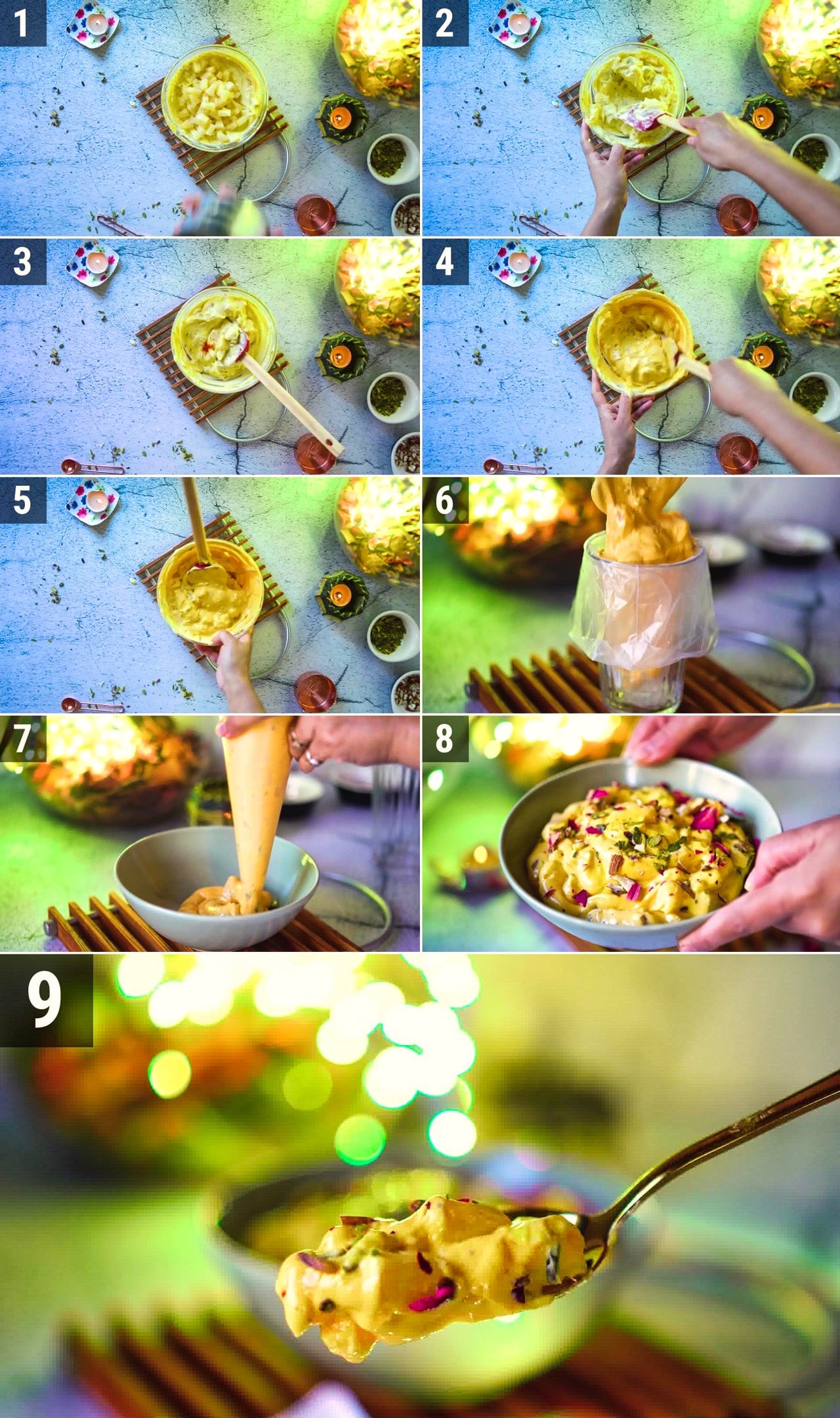 1

2

3

4

5

6

7

8

9