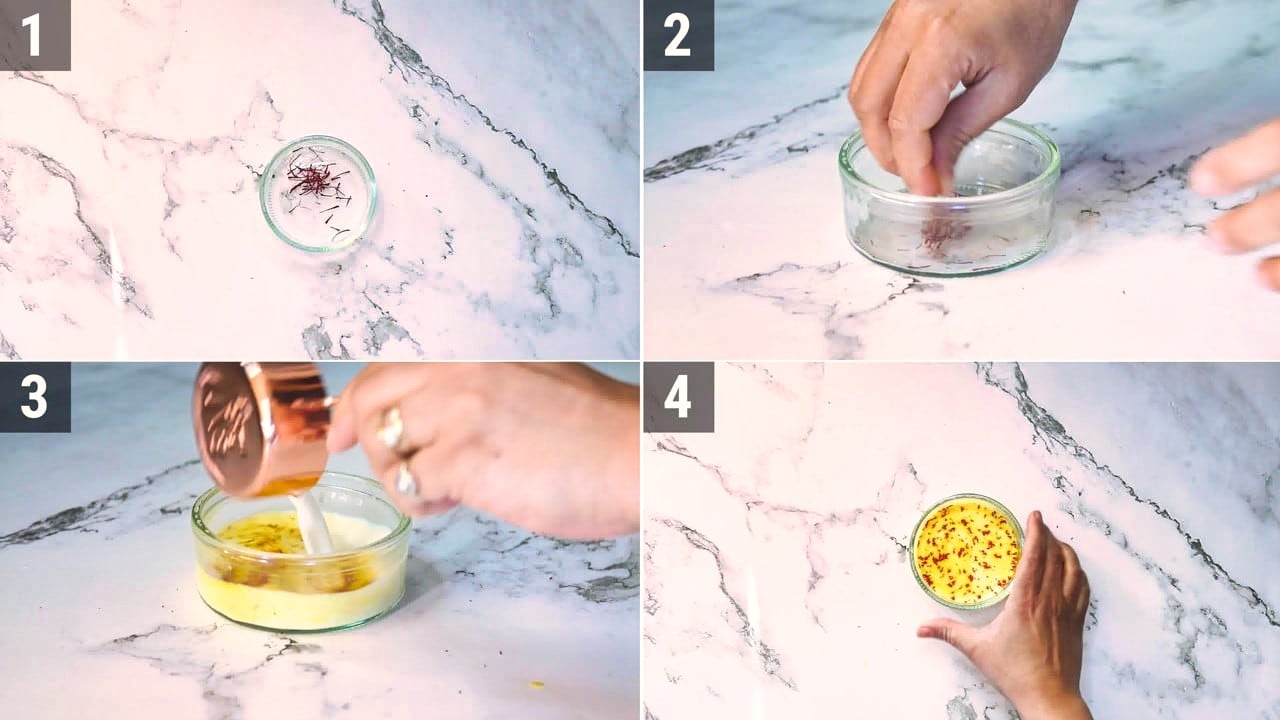 1

2

3

4