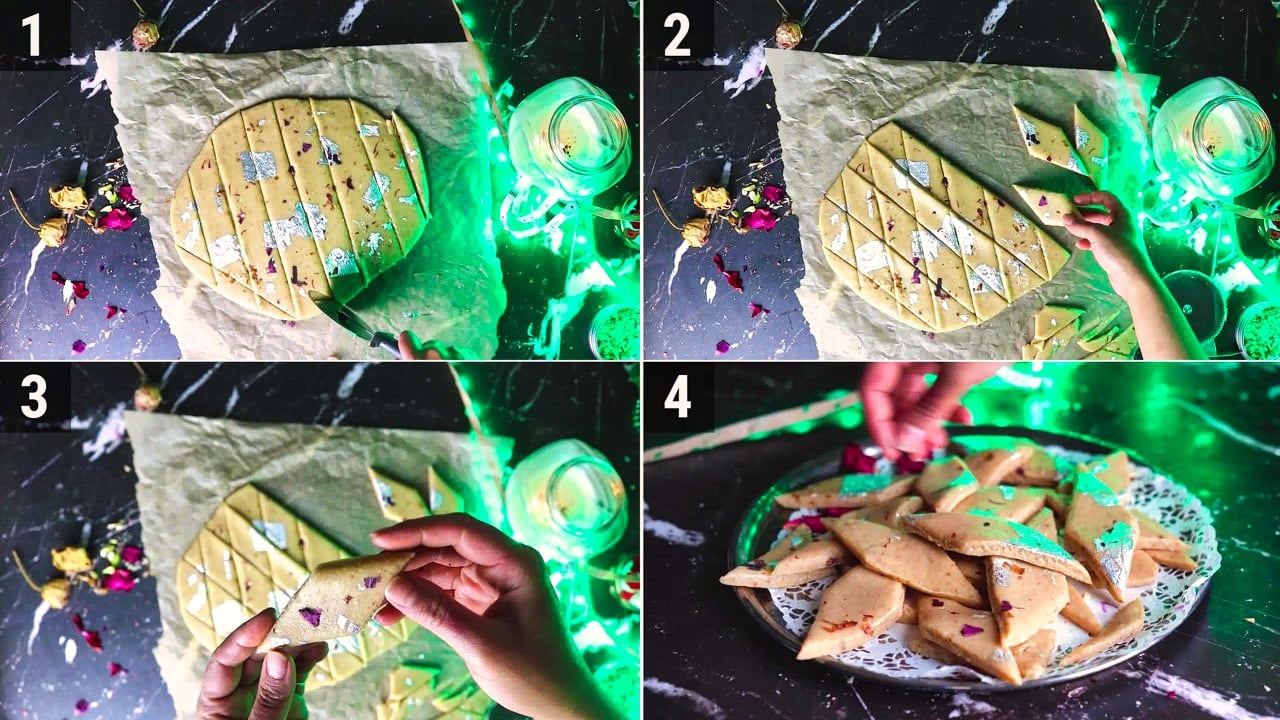 1

2

3

4