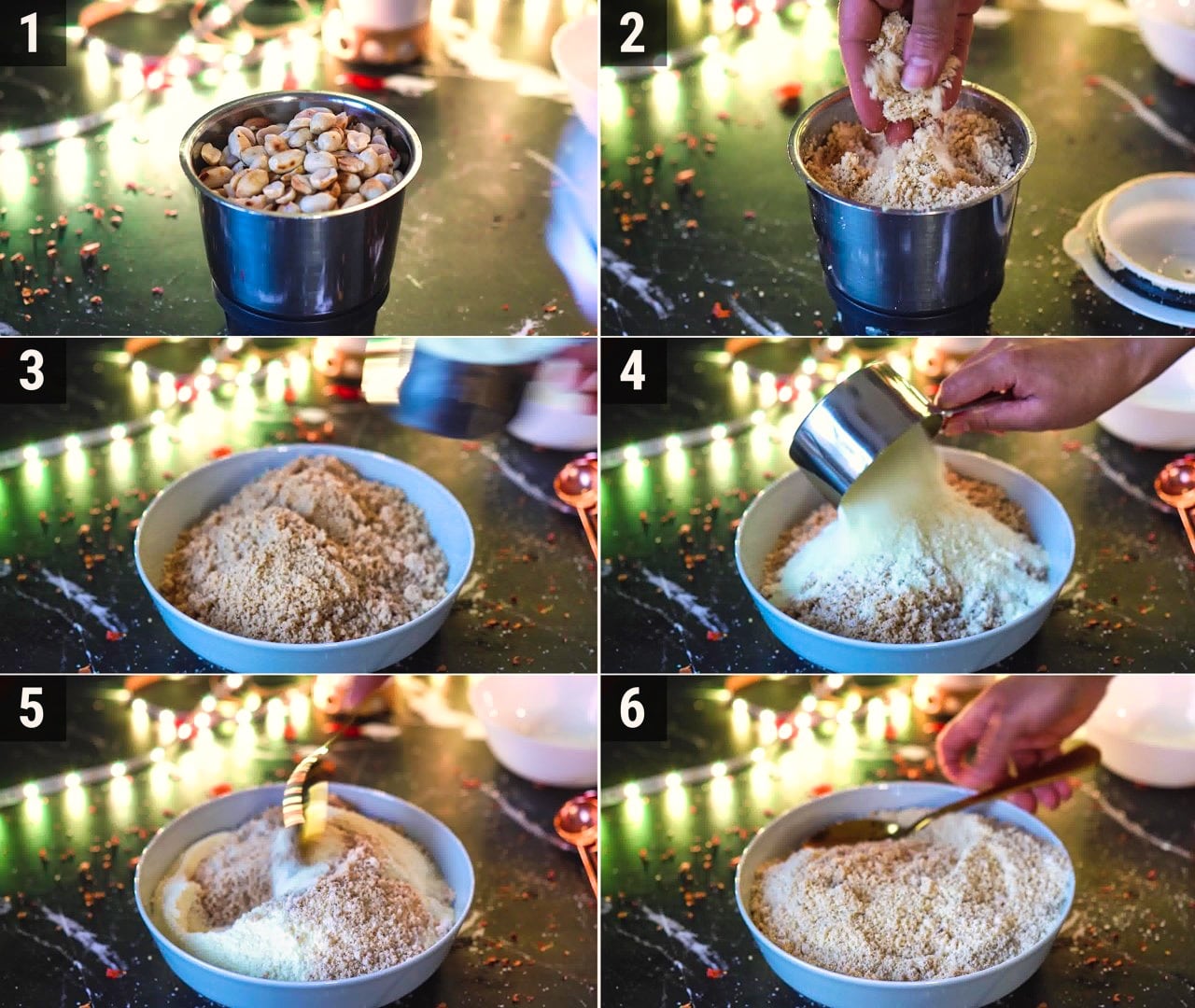 1
2
3
4
5
6