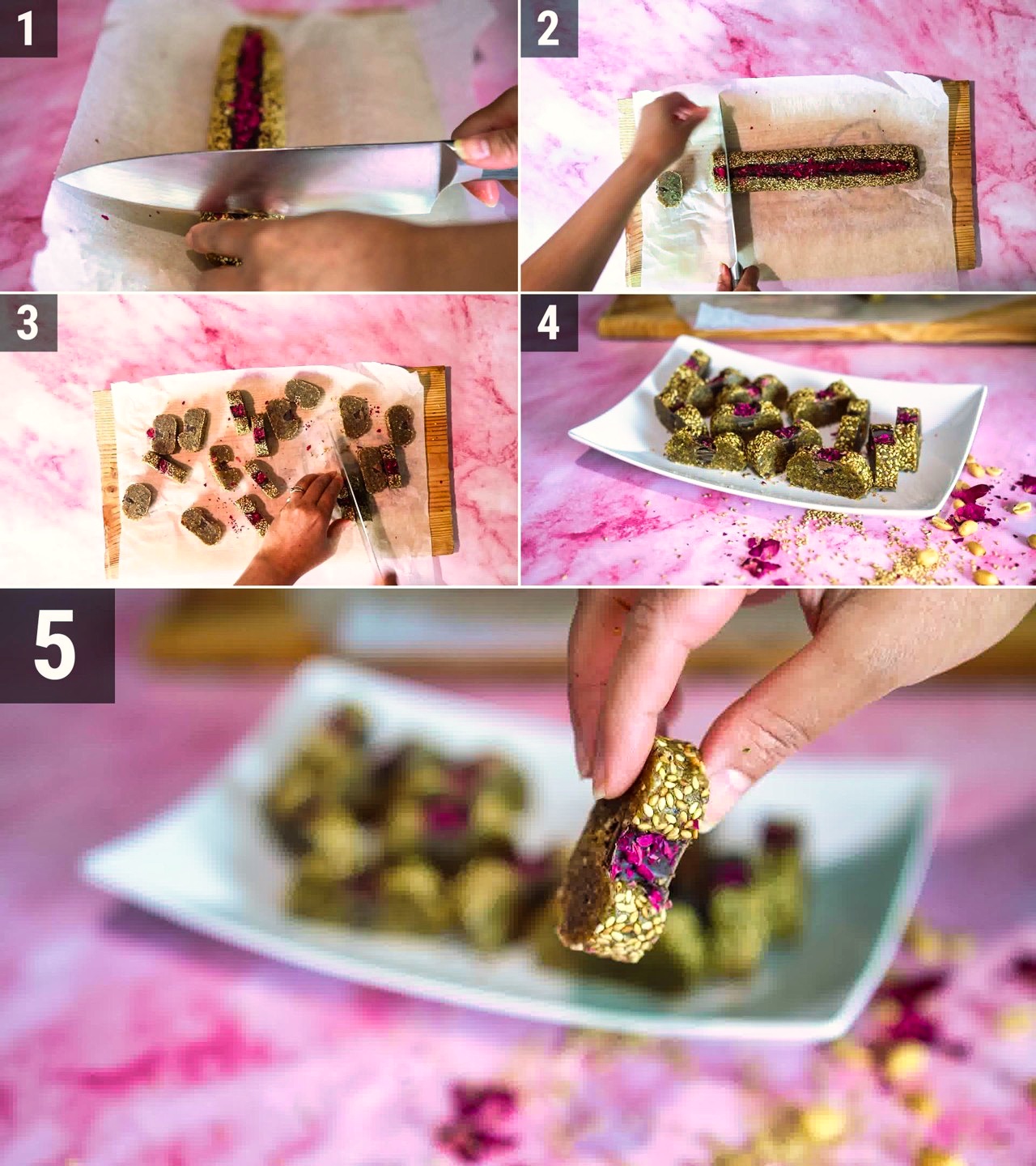 1

2

3

4

5