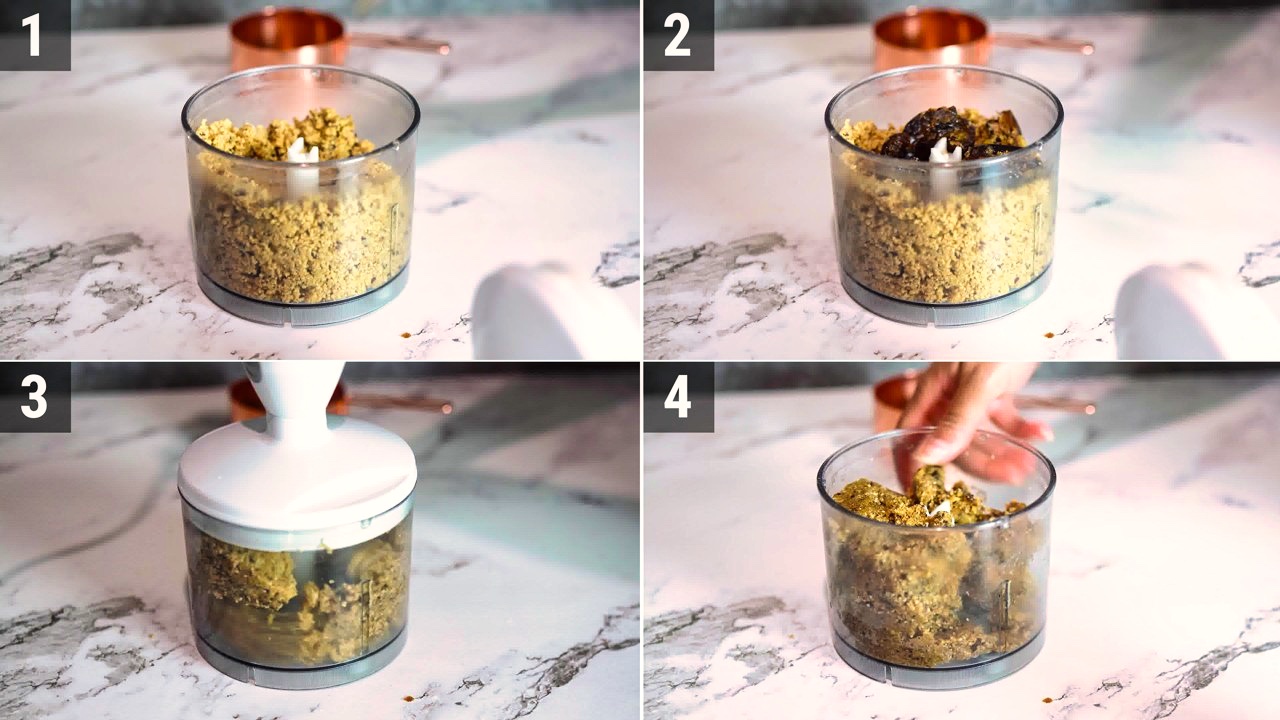 1

2

3

4