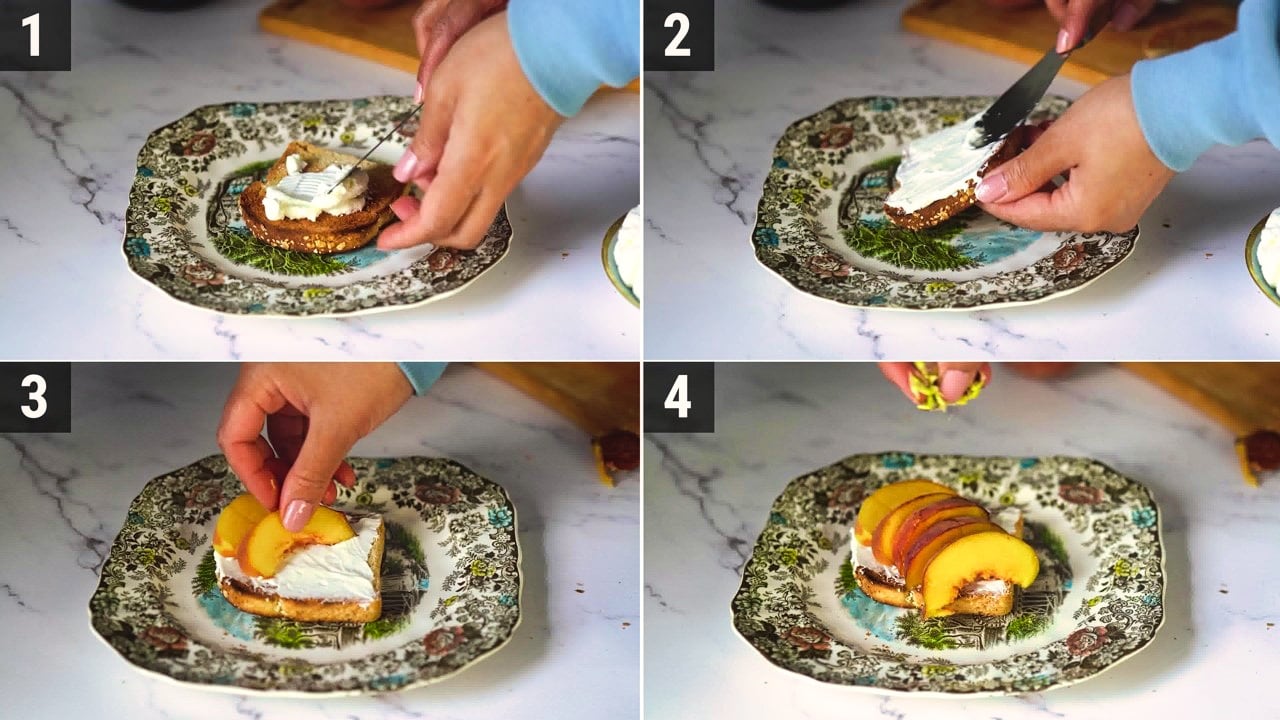 1
2
3
4