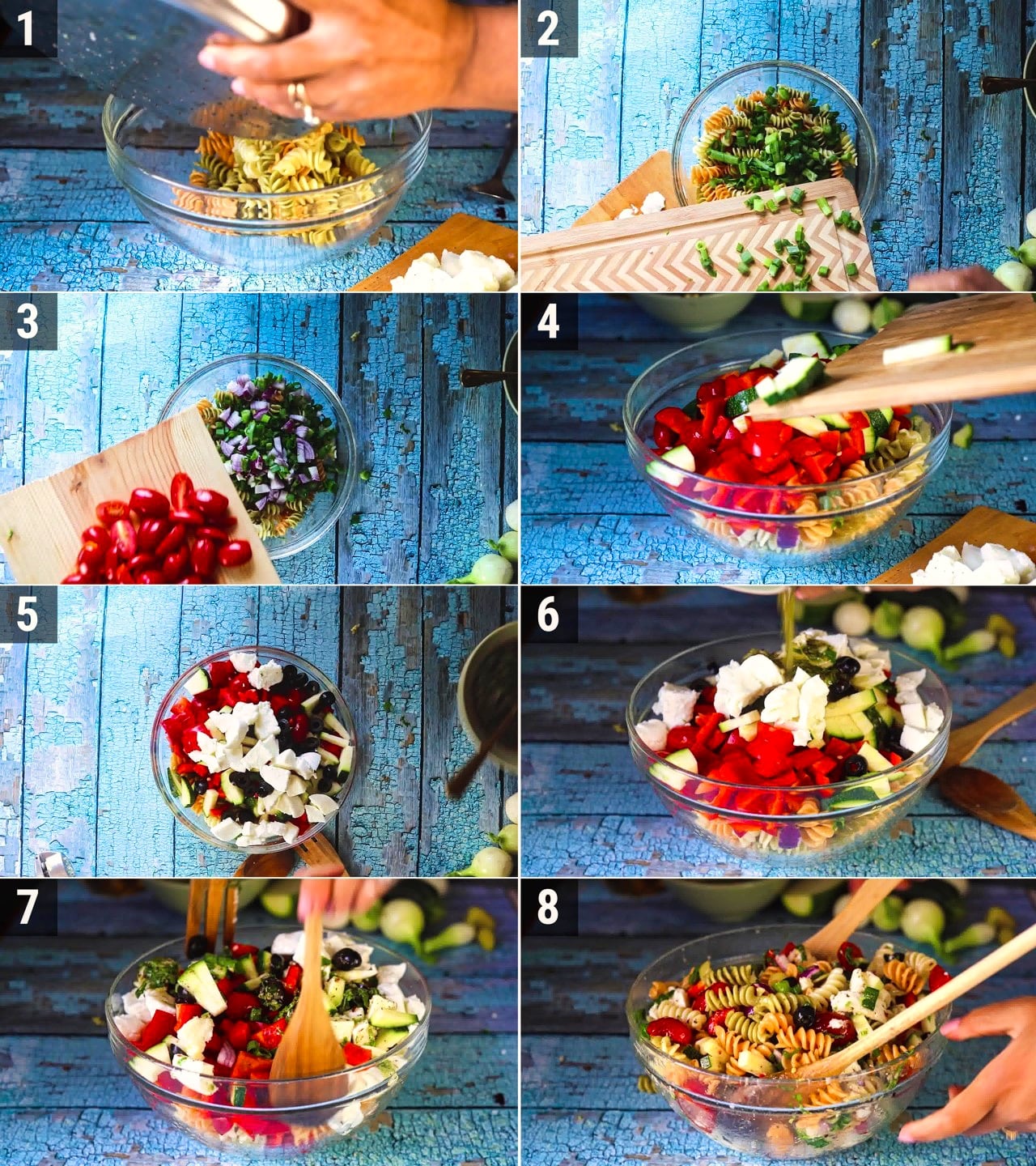 1
2
3
4
5
6
7
8