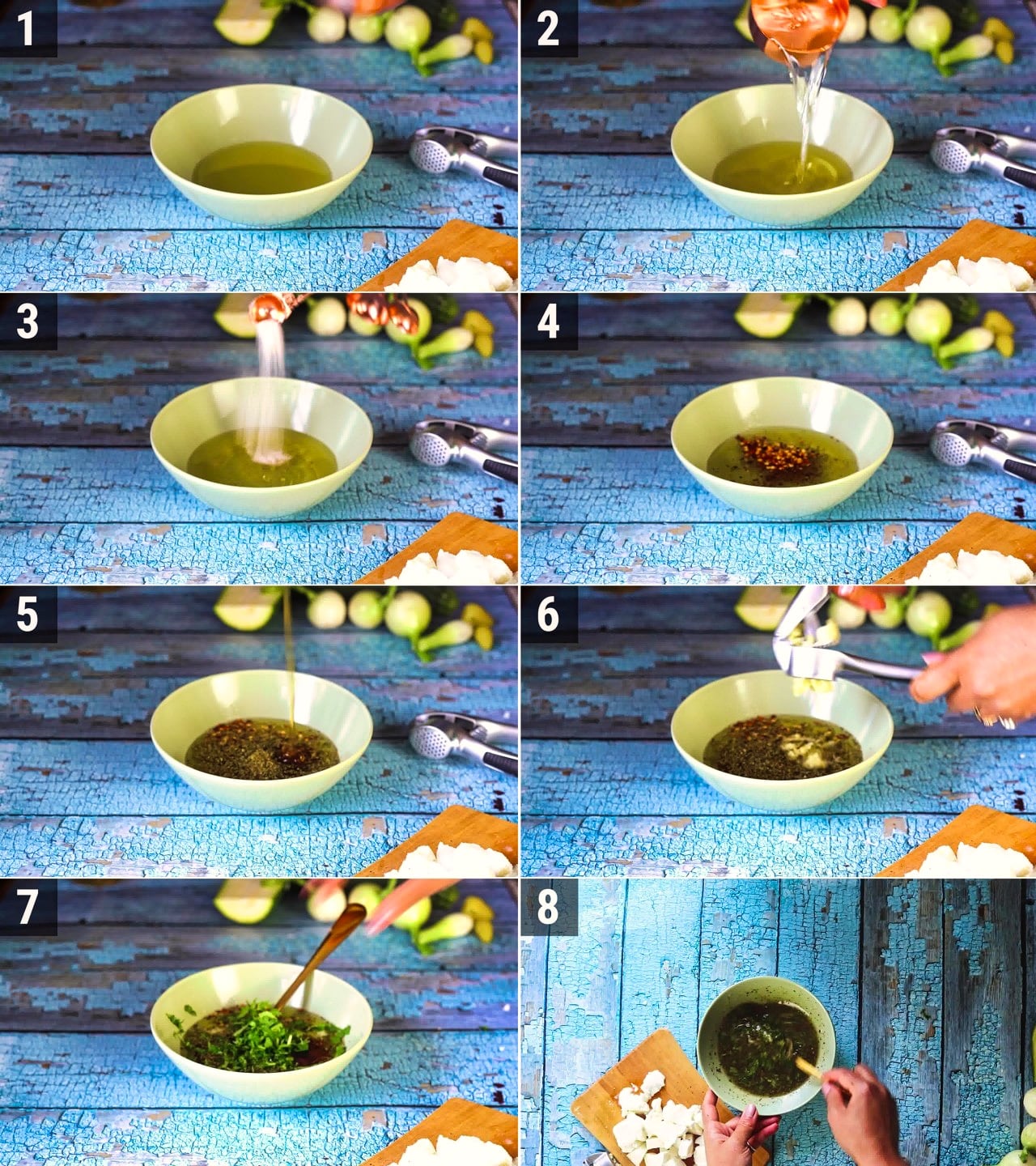 1
2
3
4
5
6
7
8