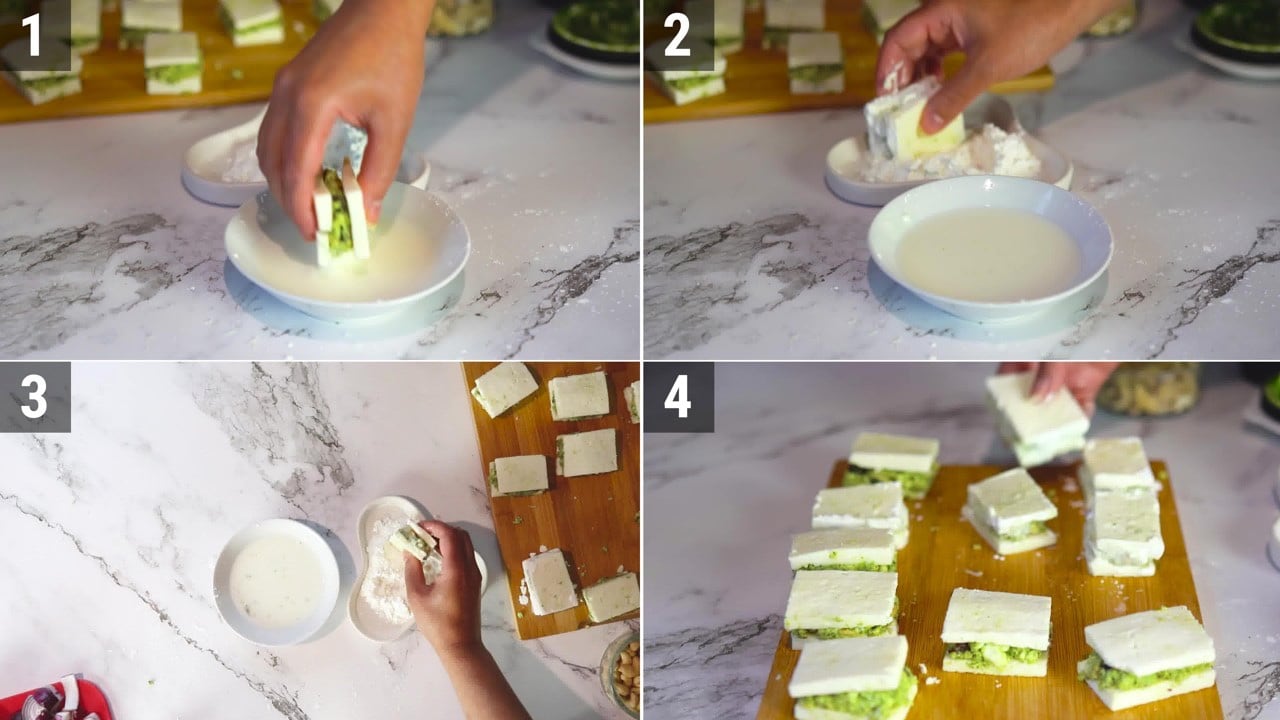 1
2
3
4