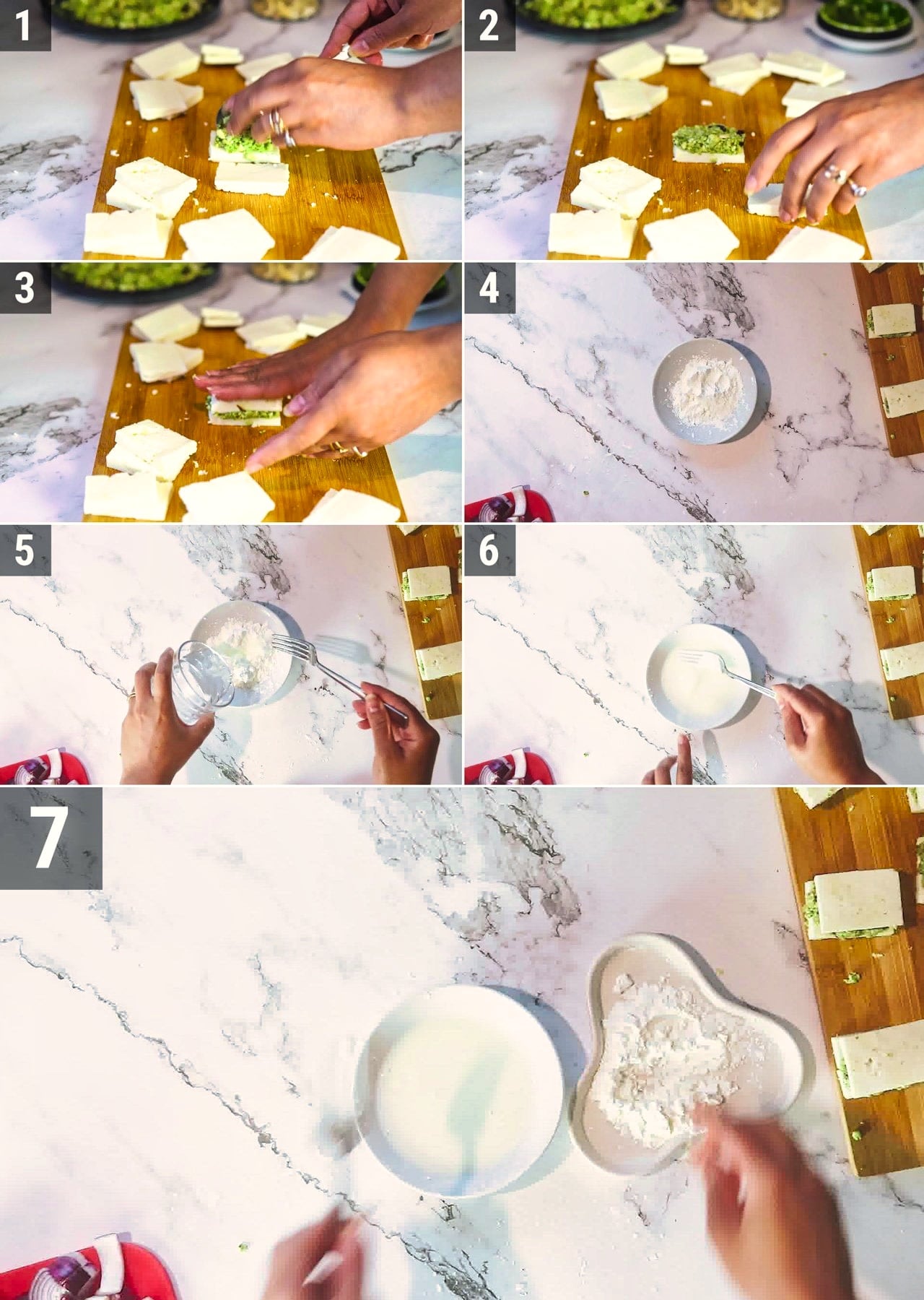 1
2
3
4
5
6
7