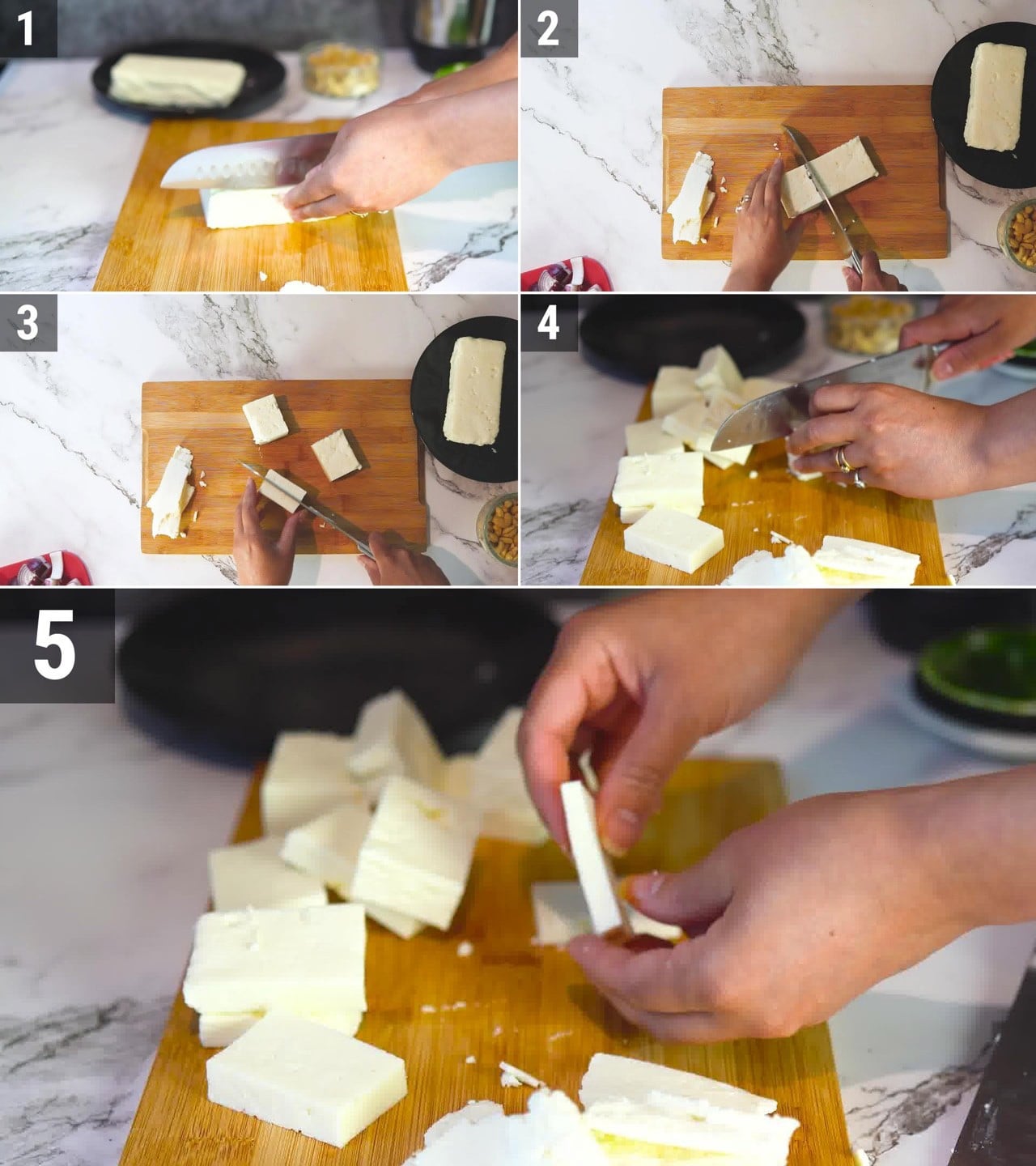 1

2

3

4

5