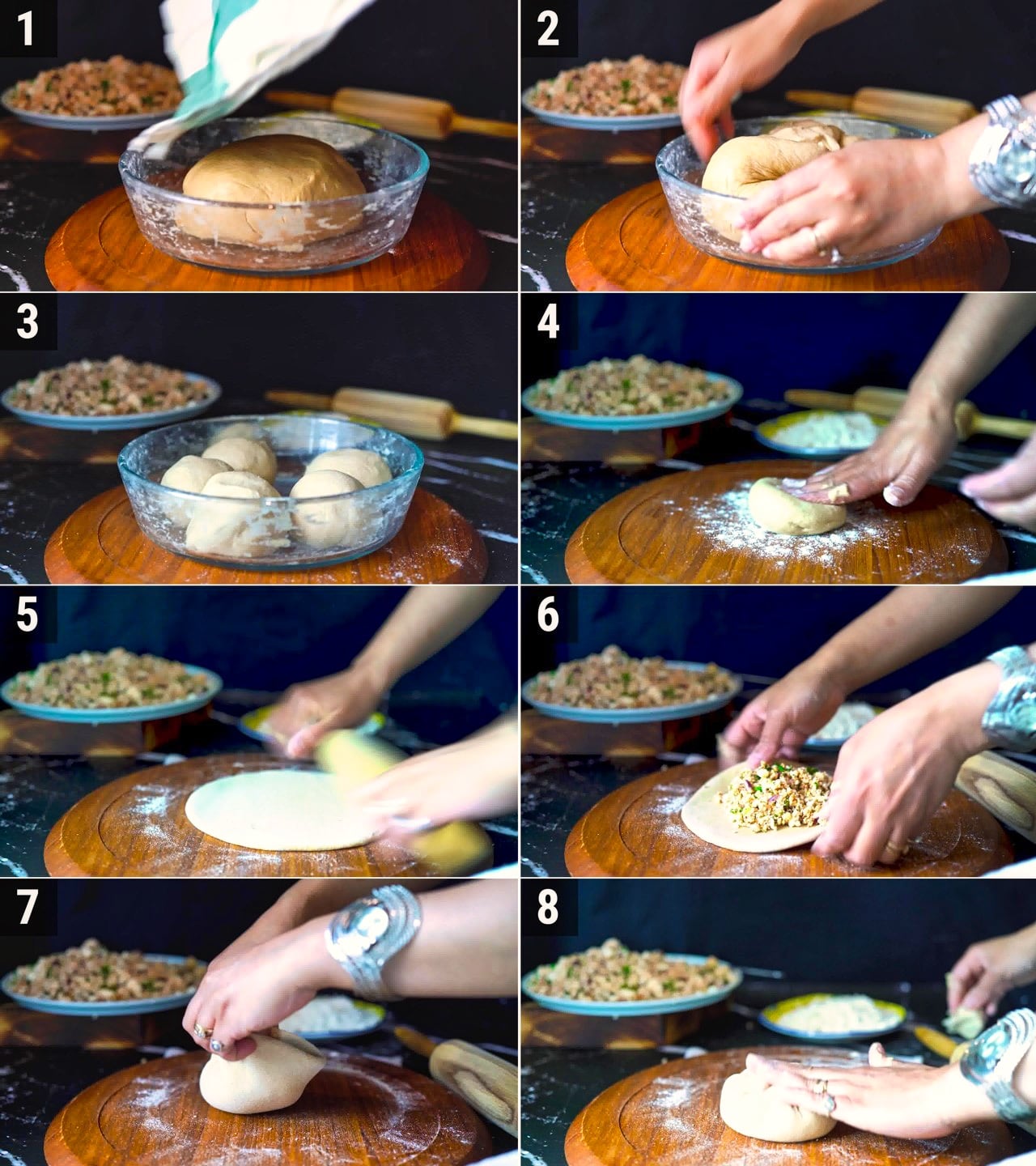 1

2

3

4

5

6

7

8