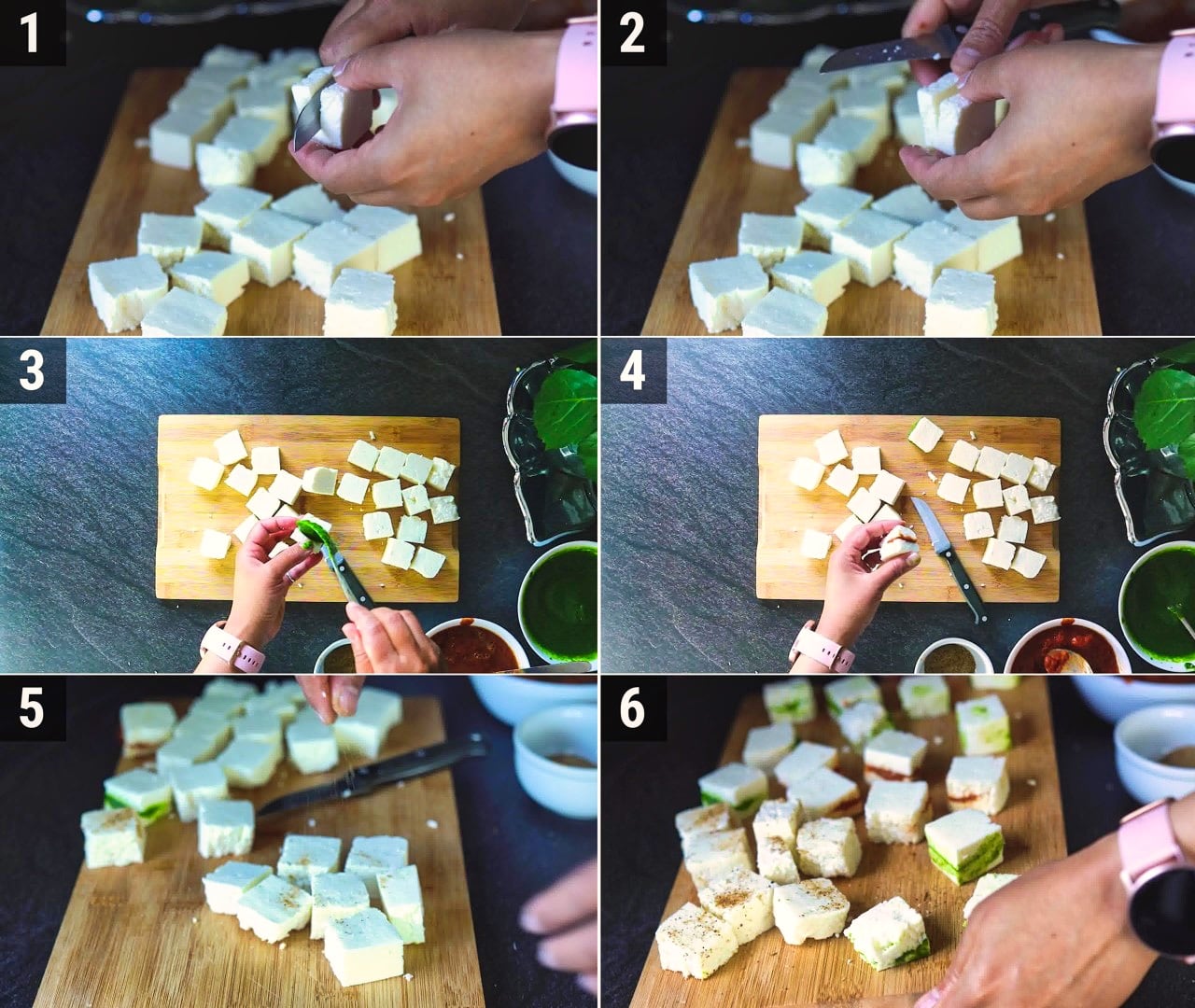 1
2
3
4
5
6