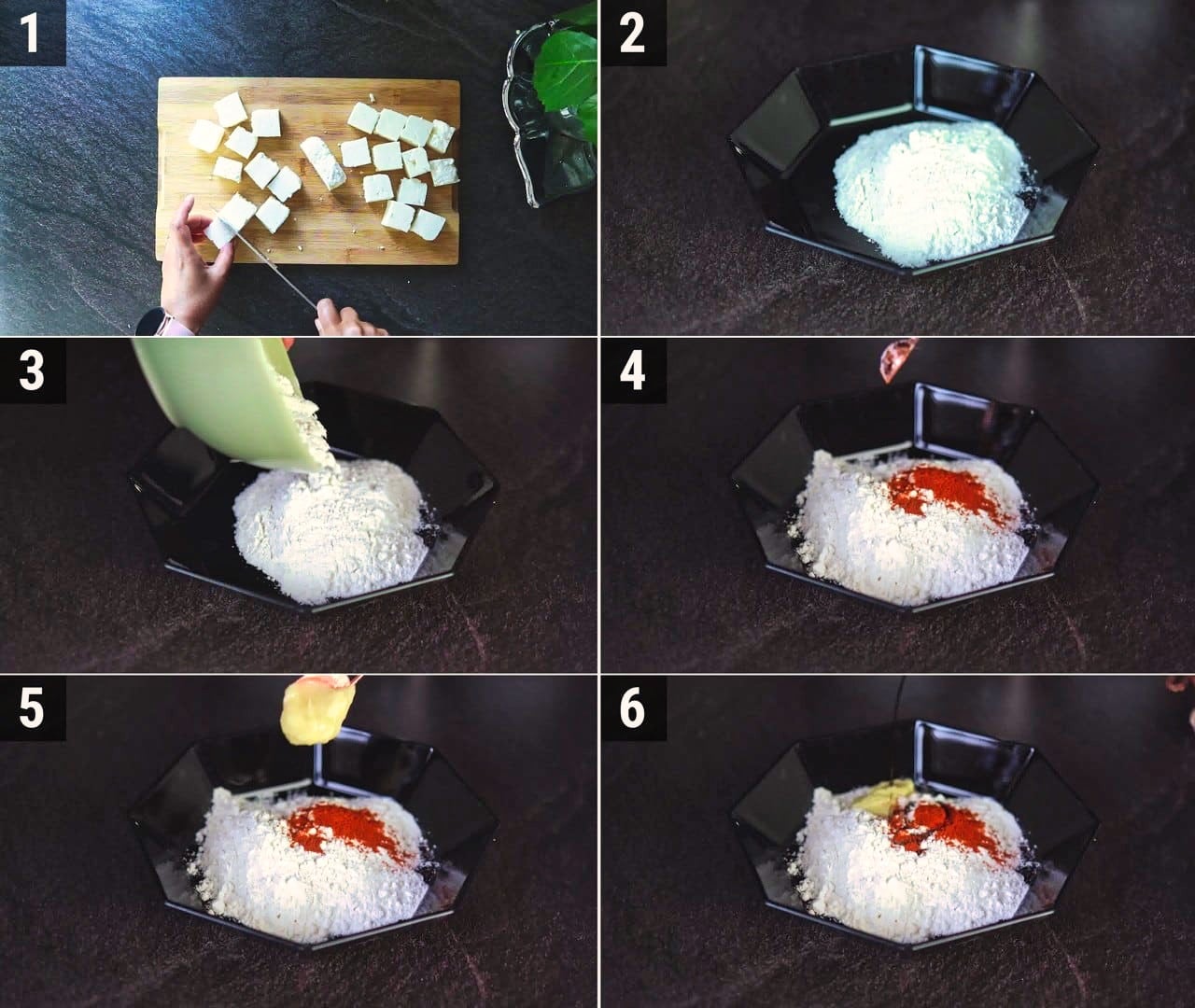 1
2
3
4
5
6