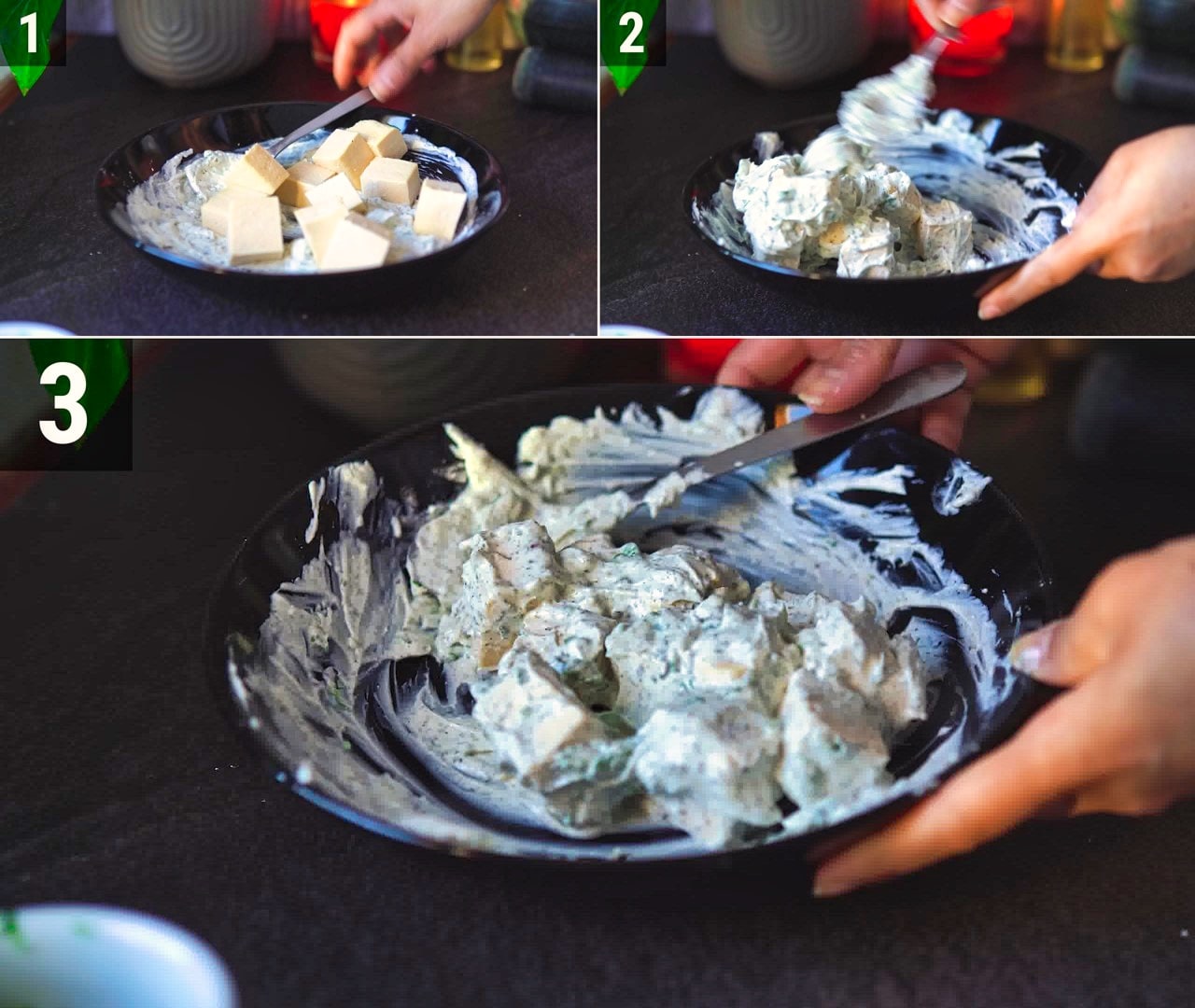 1
2
3