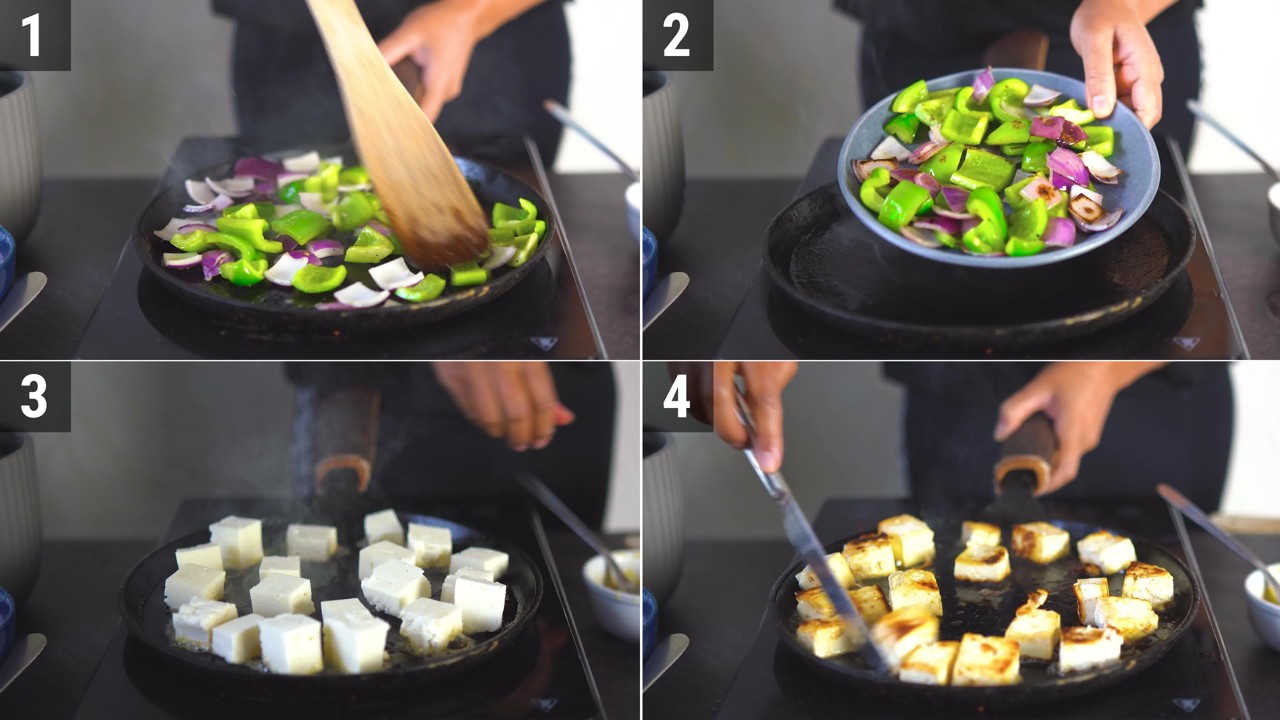 1

2

3

4