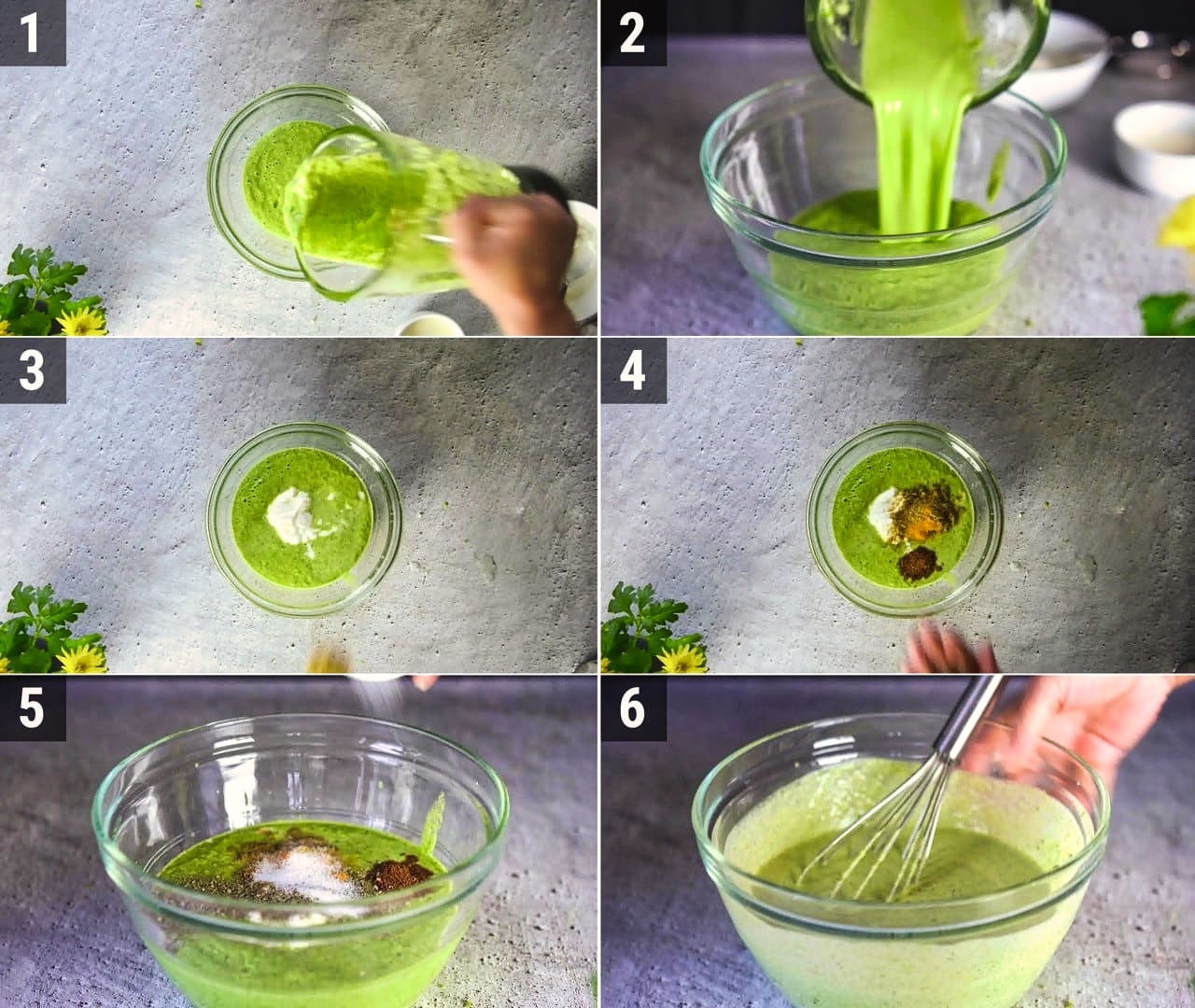 1
2
3
4
5
6