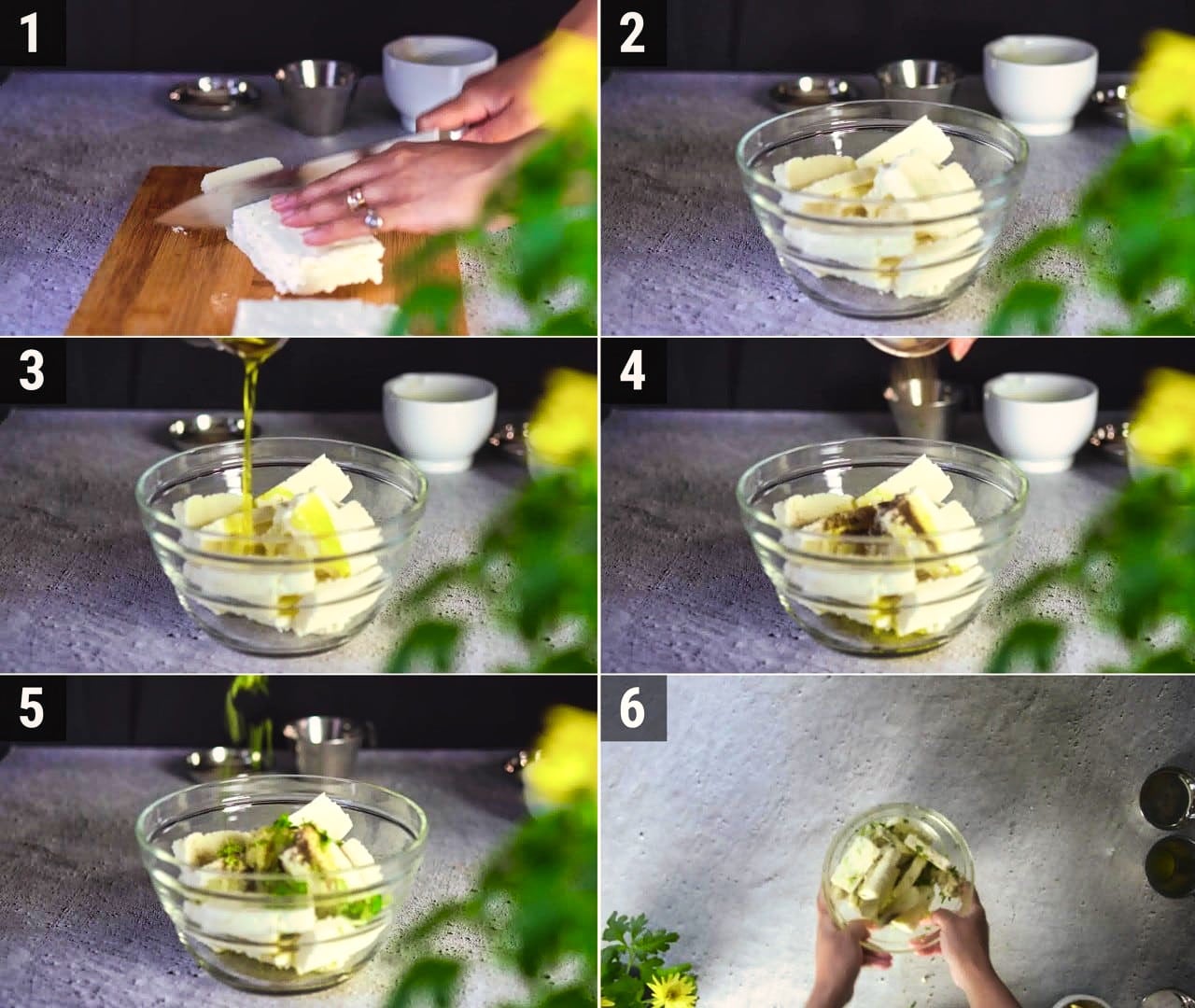 1
2
3
4
5
6