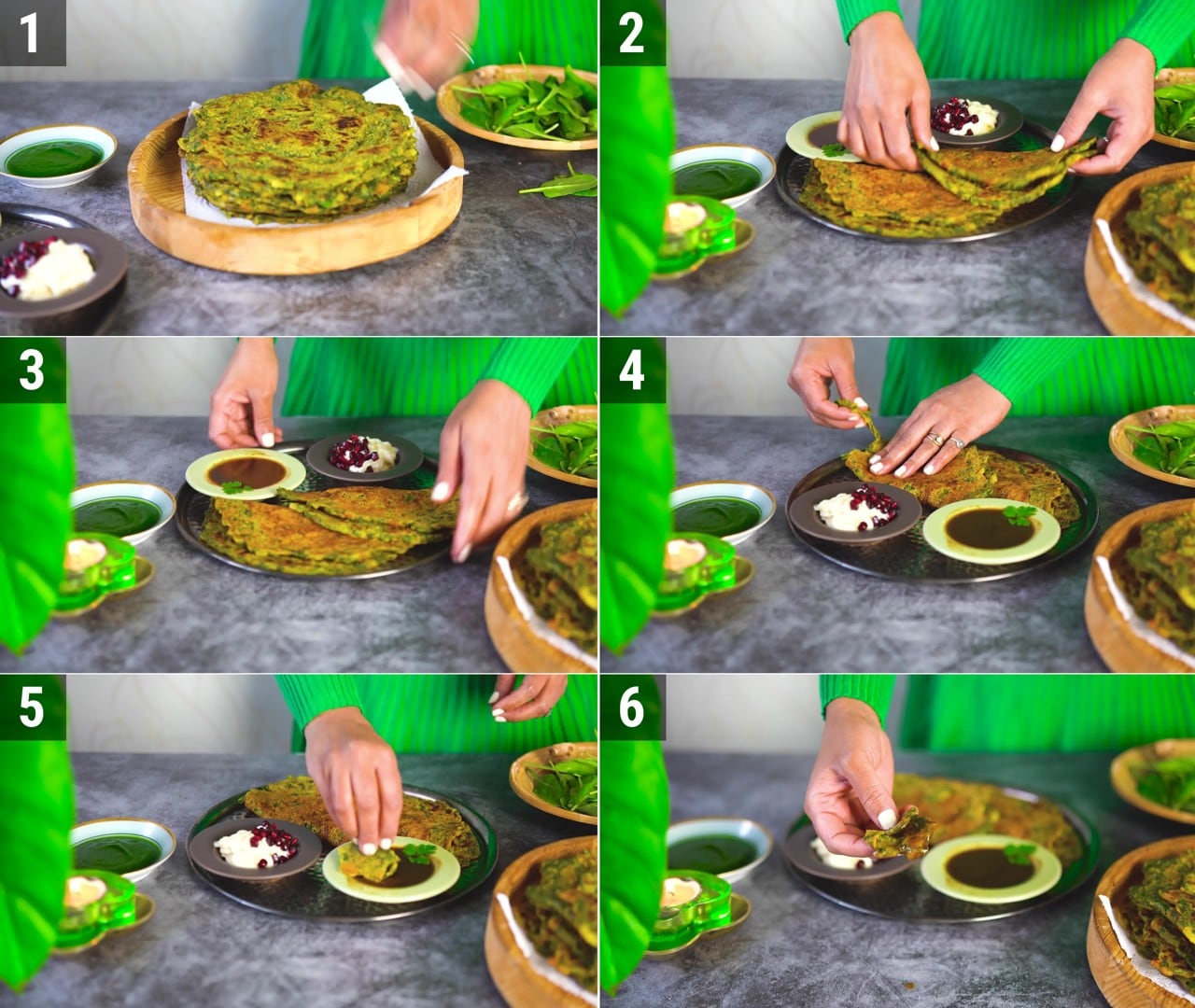 1
2
3
4
5
6