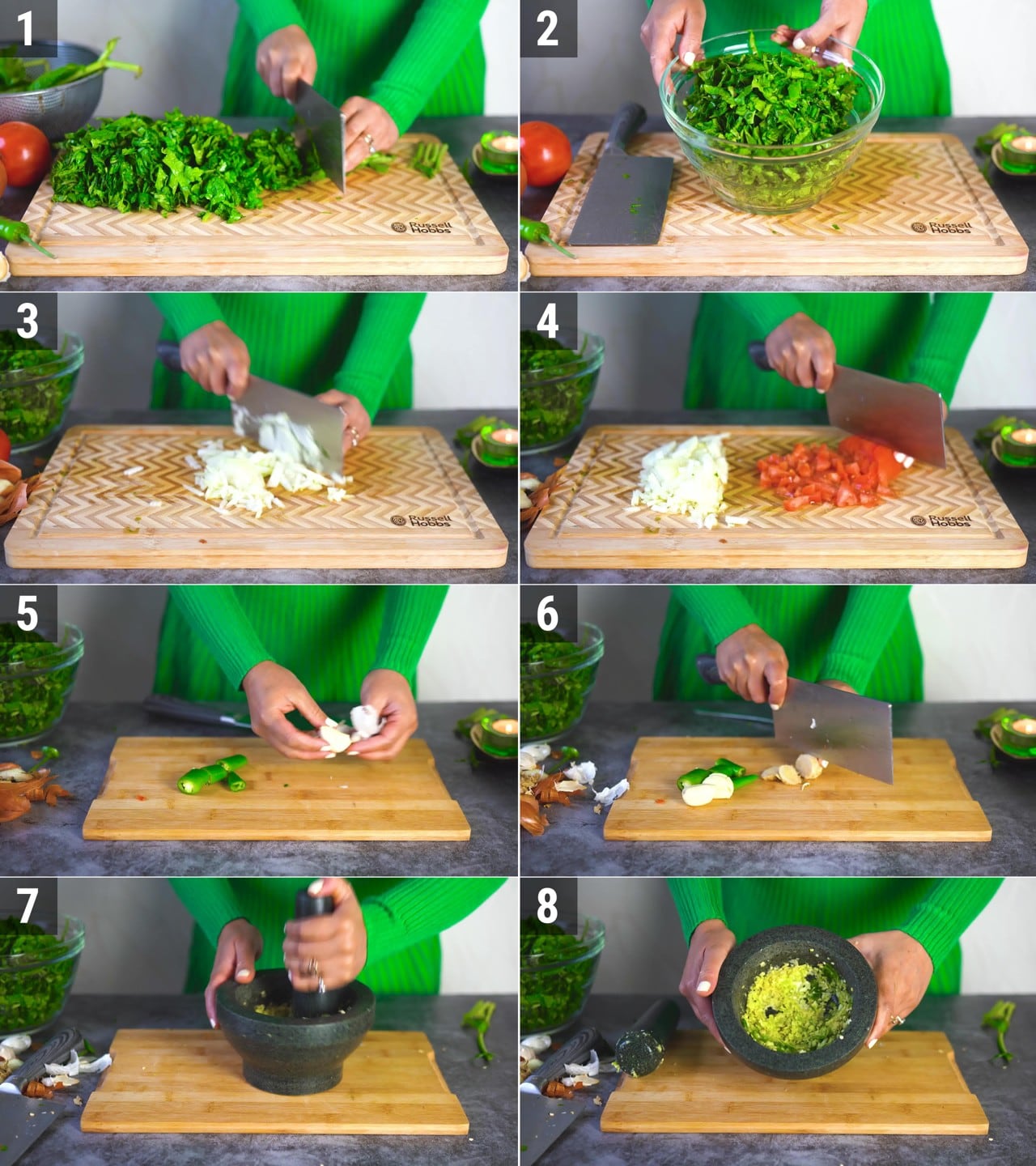 1
Russell Hobbs
2
Russell Hobbs
3
Russell Hobbs
4
Russell Hobbs
5
6
7
8