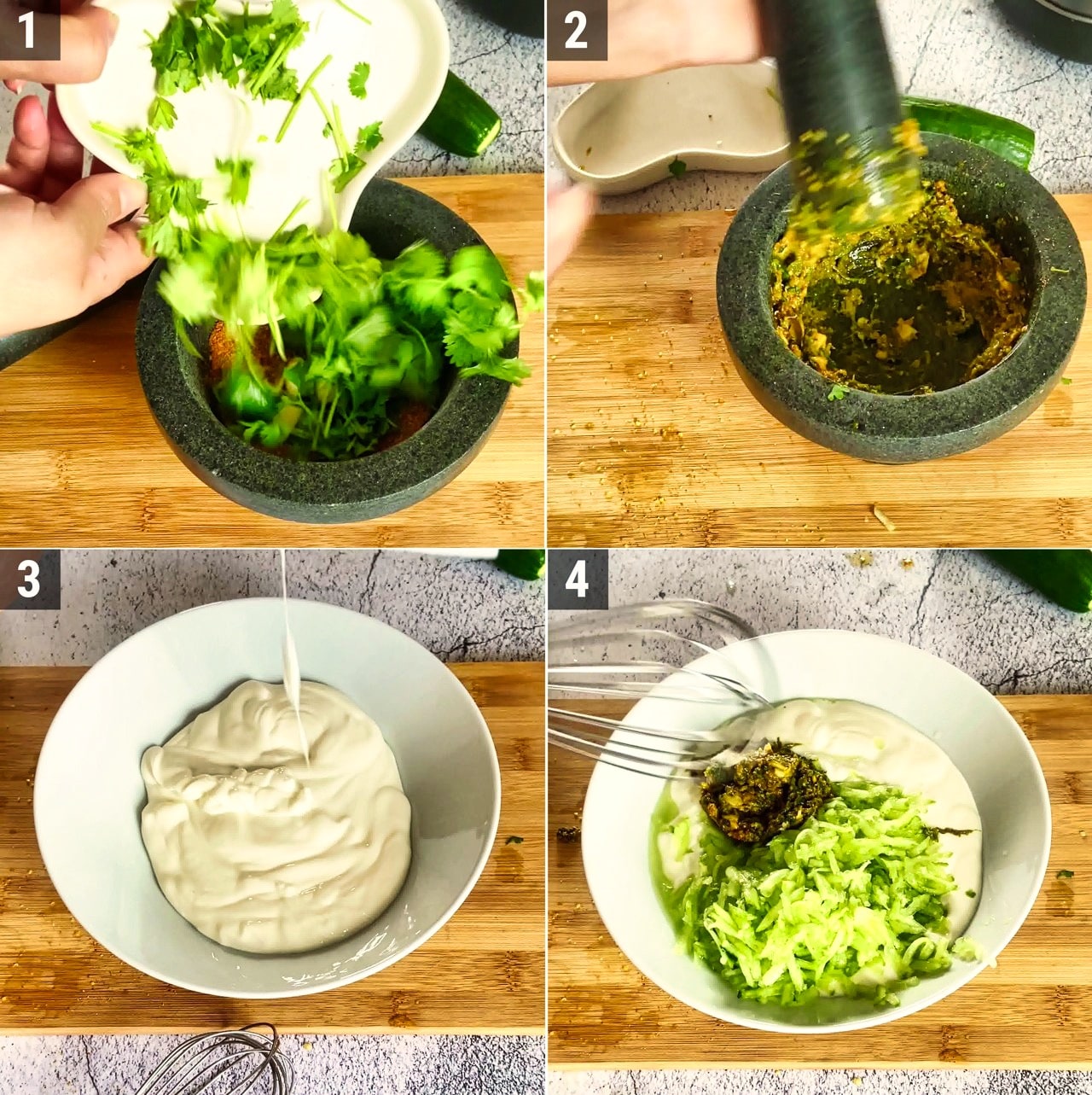 1
2
3
4