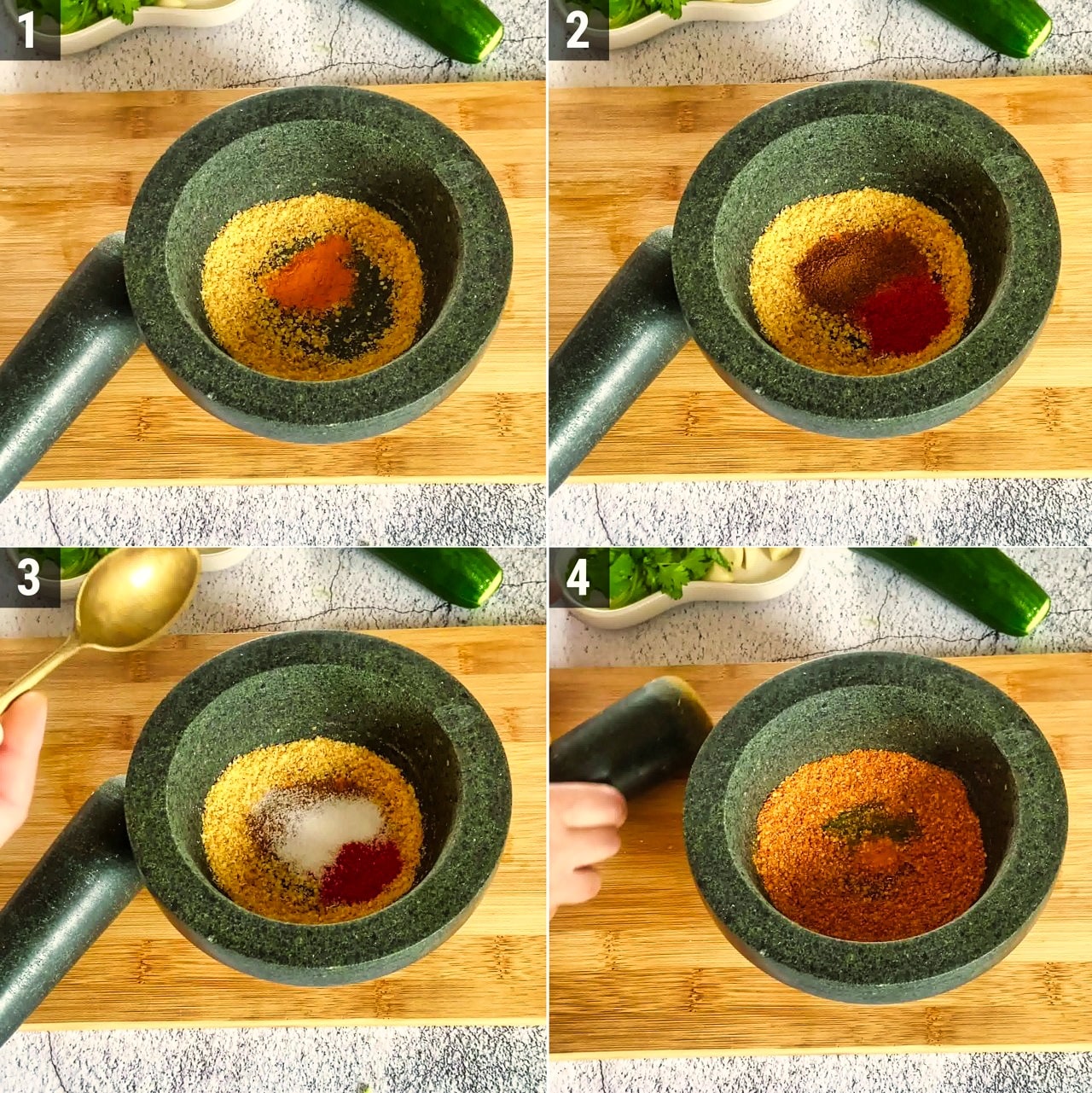 1
2
3
4