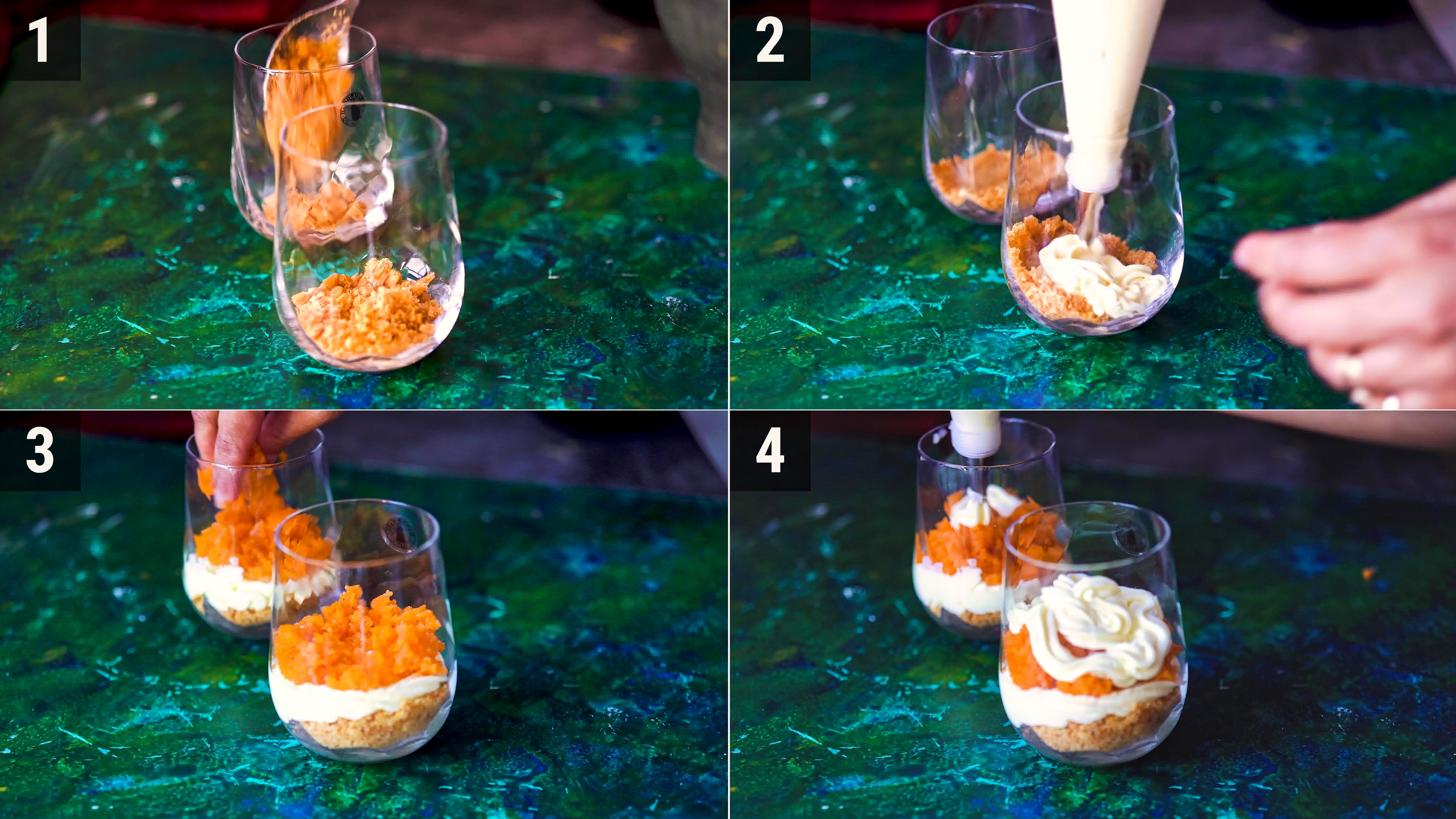 1

2

3

4