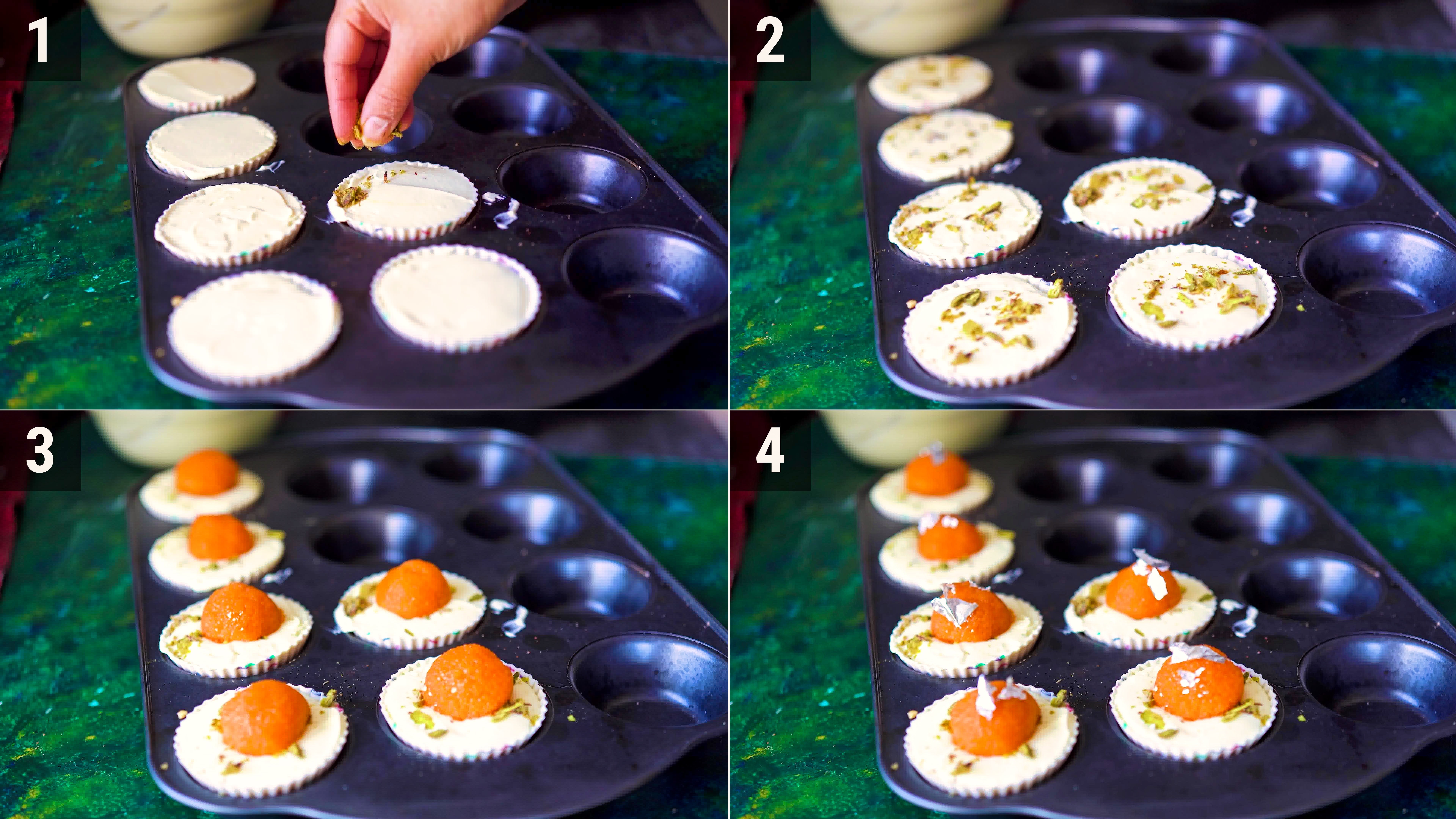 1

2

3

4