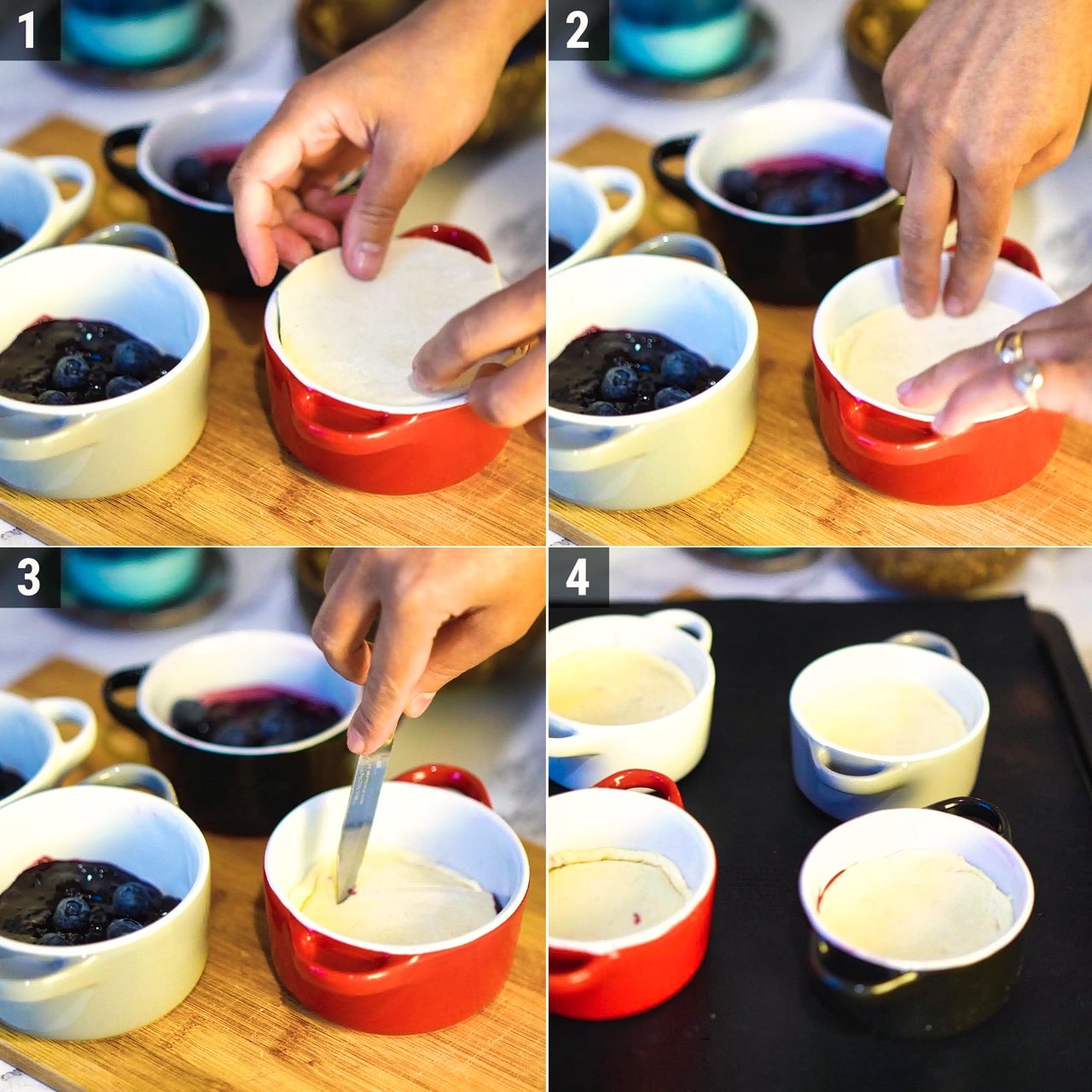 1

2

3

4