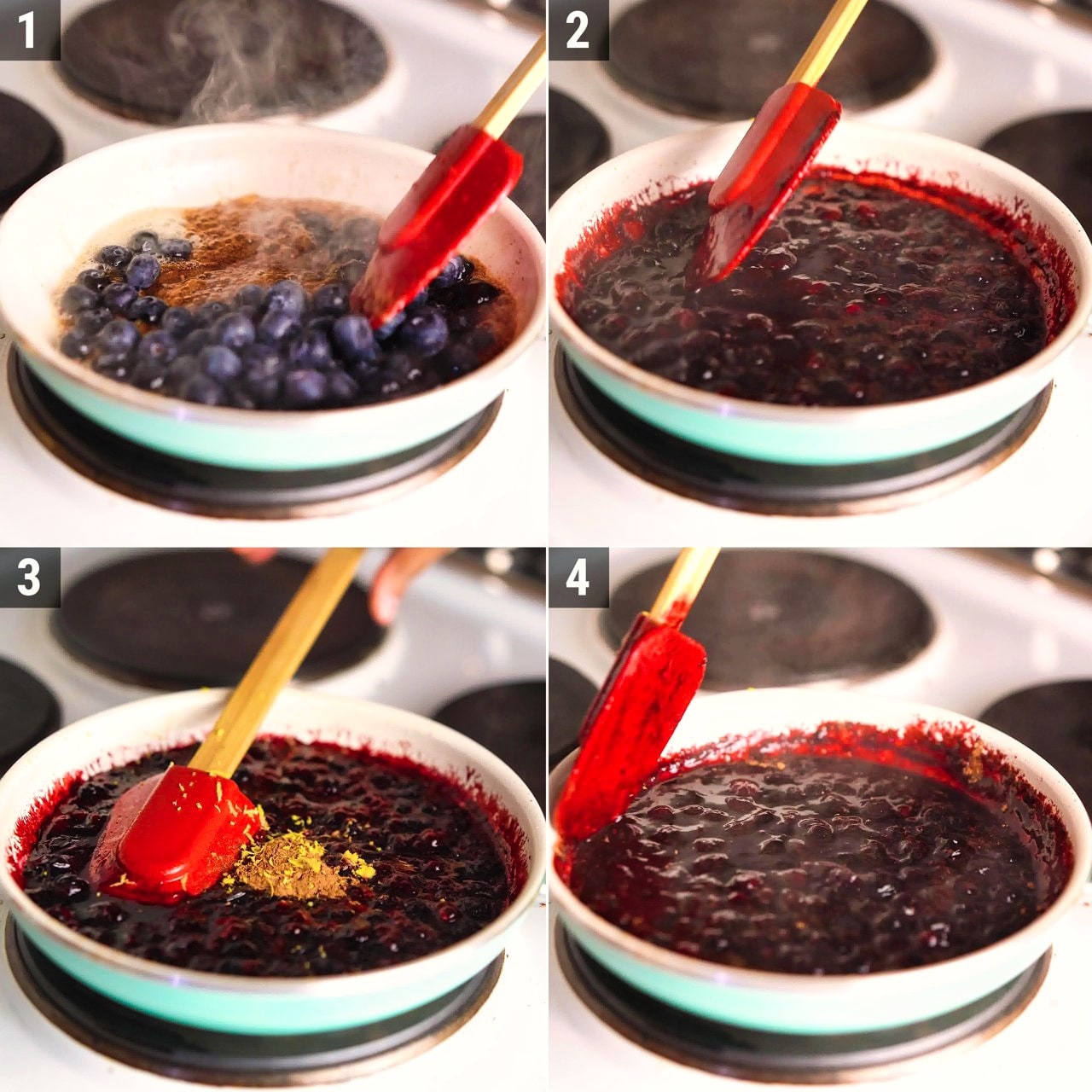 1

2

3

4