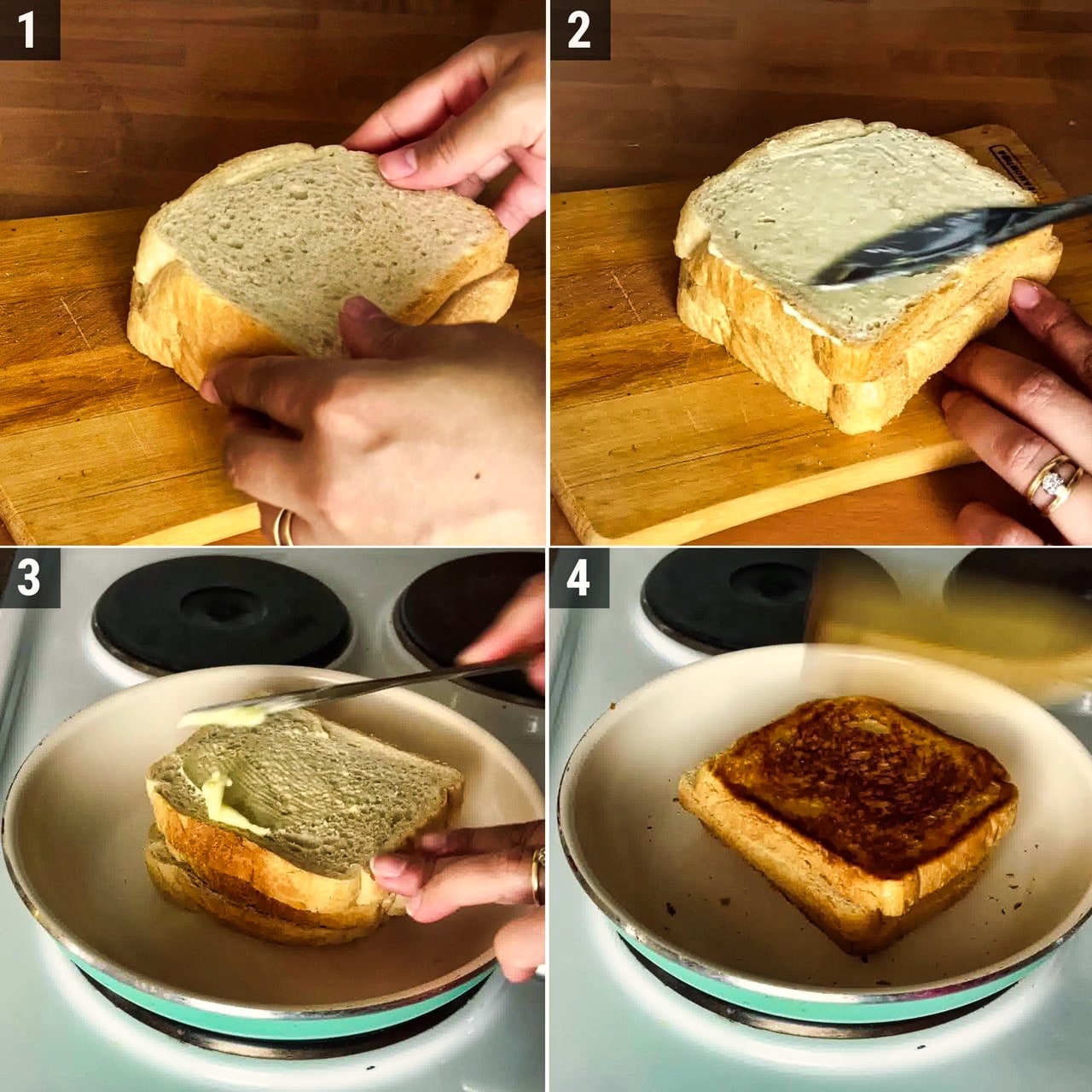 1

2

3

4