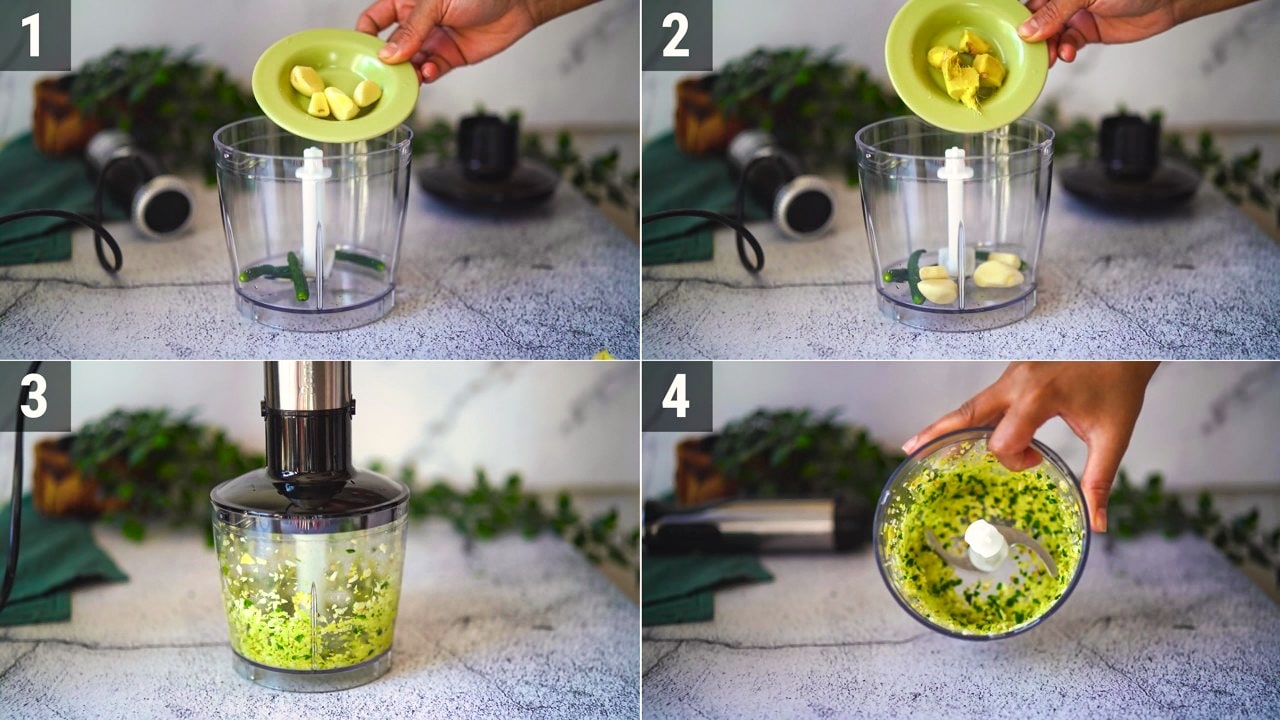 1

2

3

4