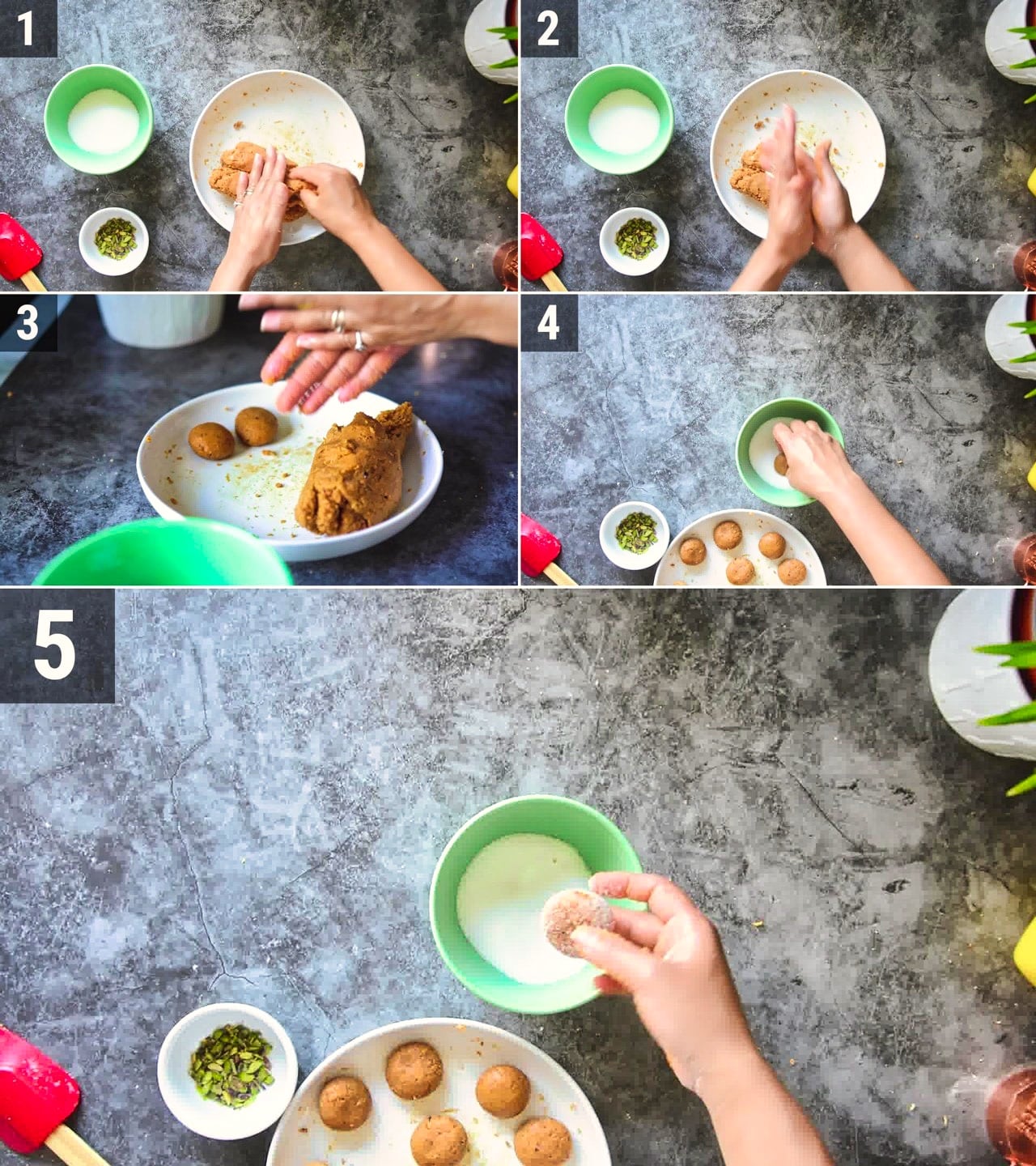 1

2

3

4

5