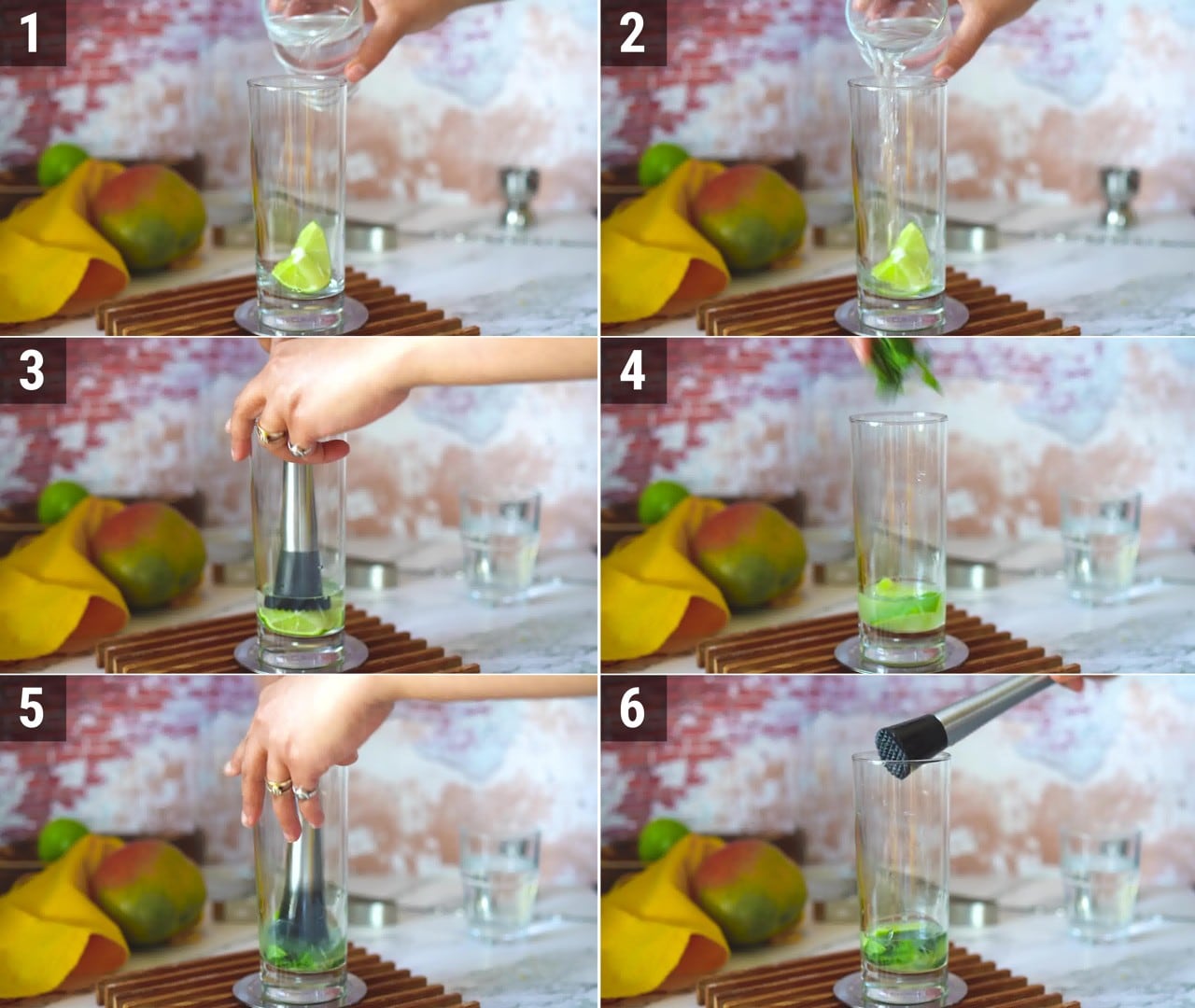 1

2

3

4

5

6