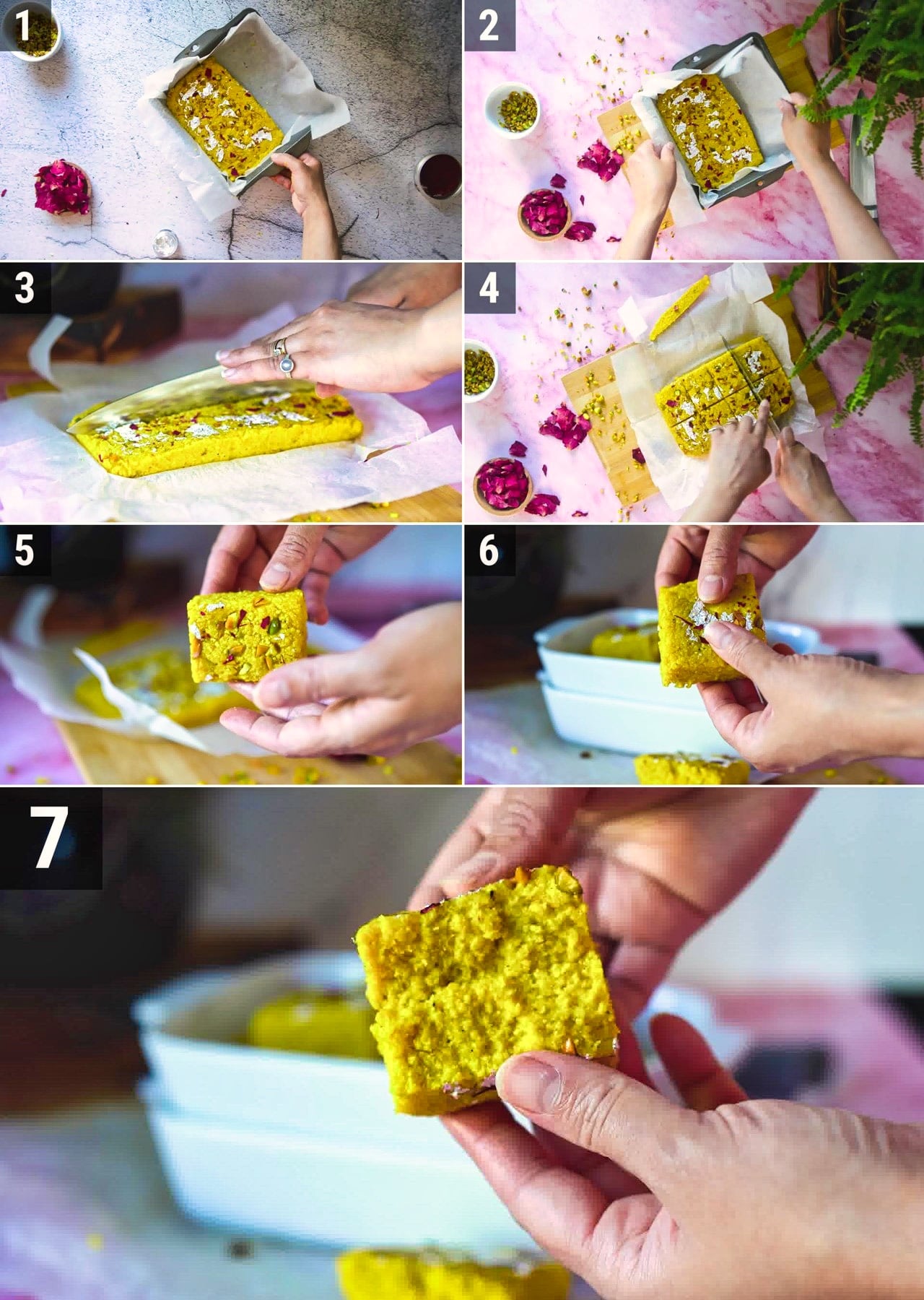 1

2

3

4

5

6

7