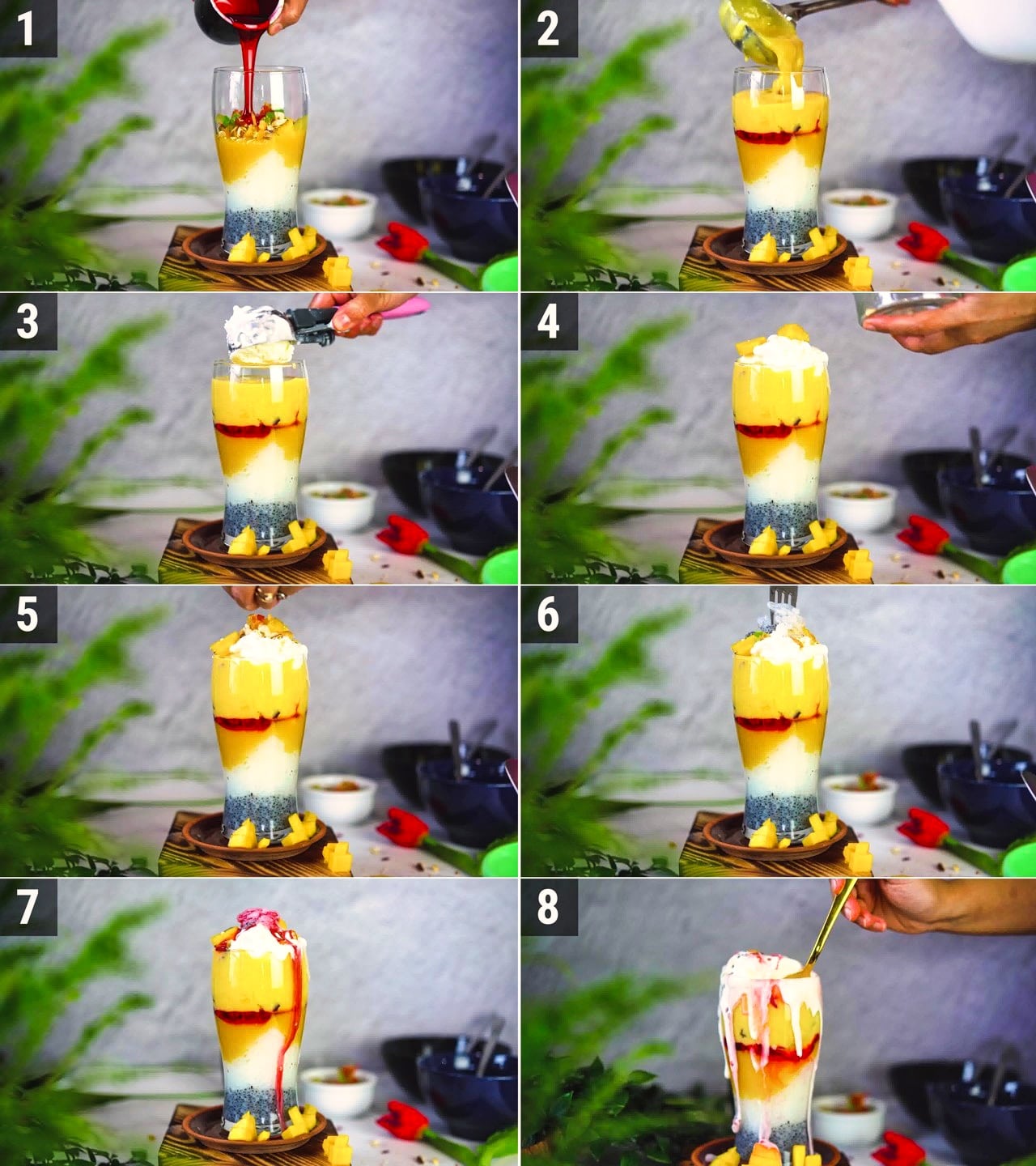 1

2

3

4

5

6

7

8