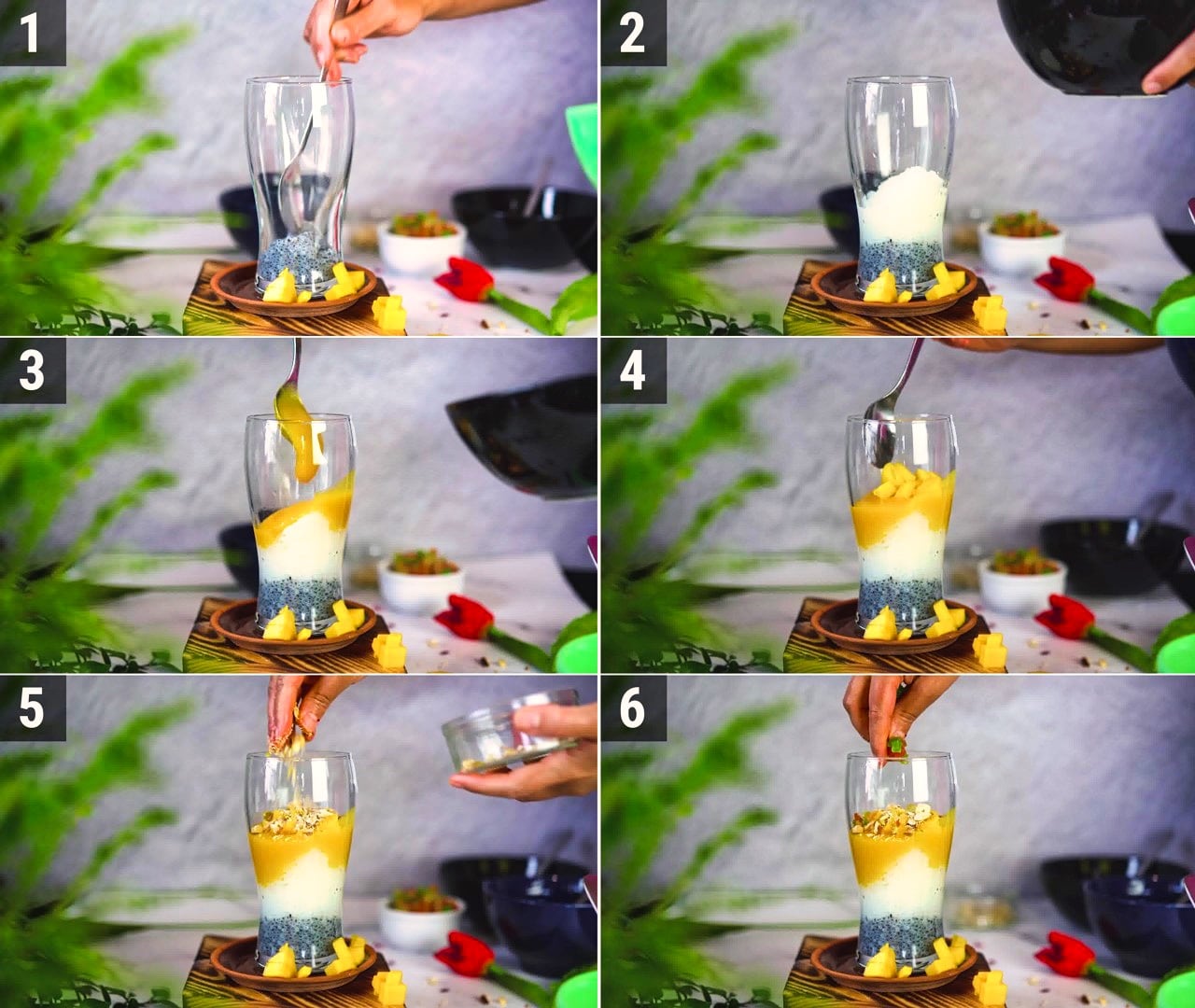 1

2

3

4

5

6