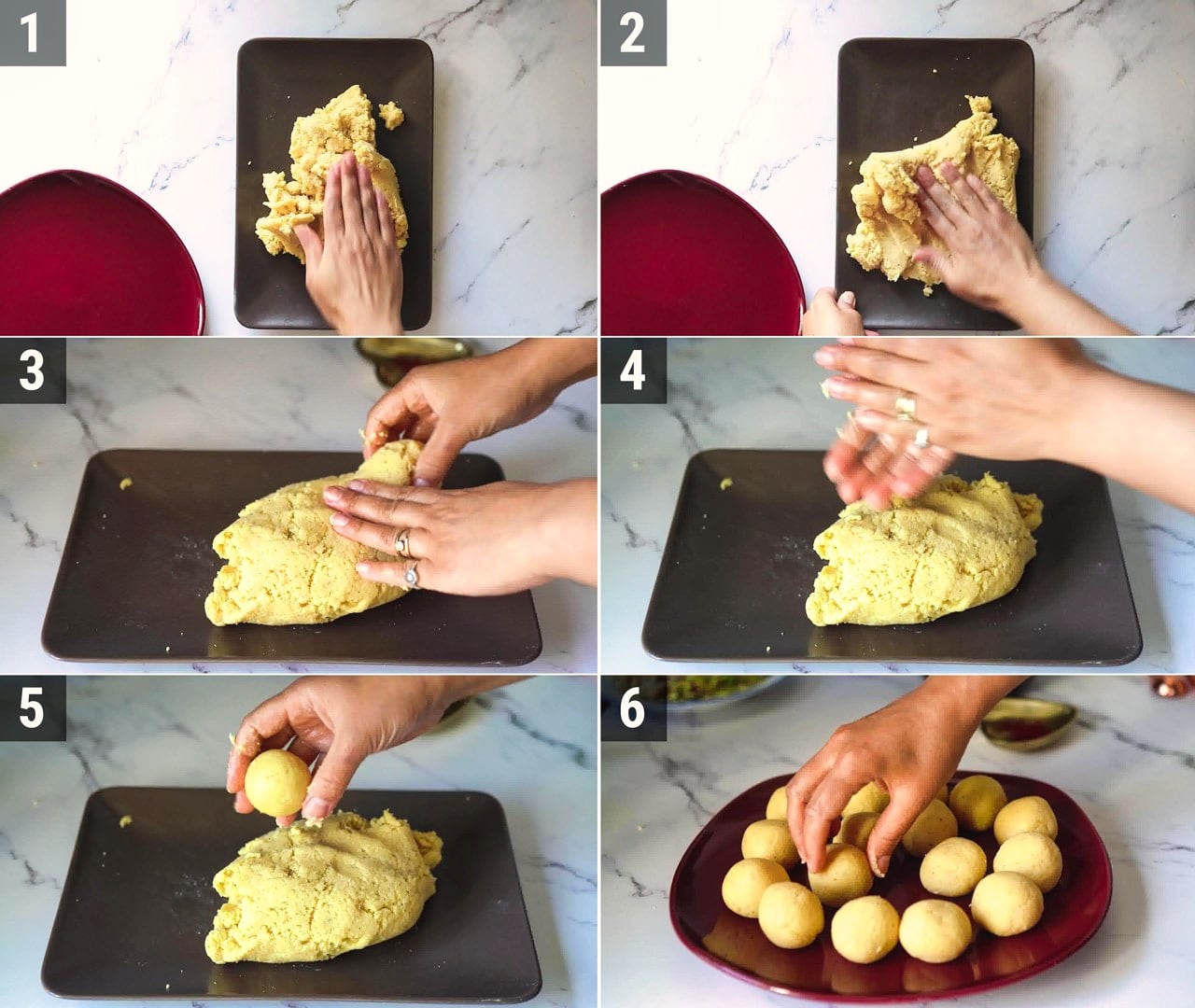 1
2
3
4
5
6