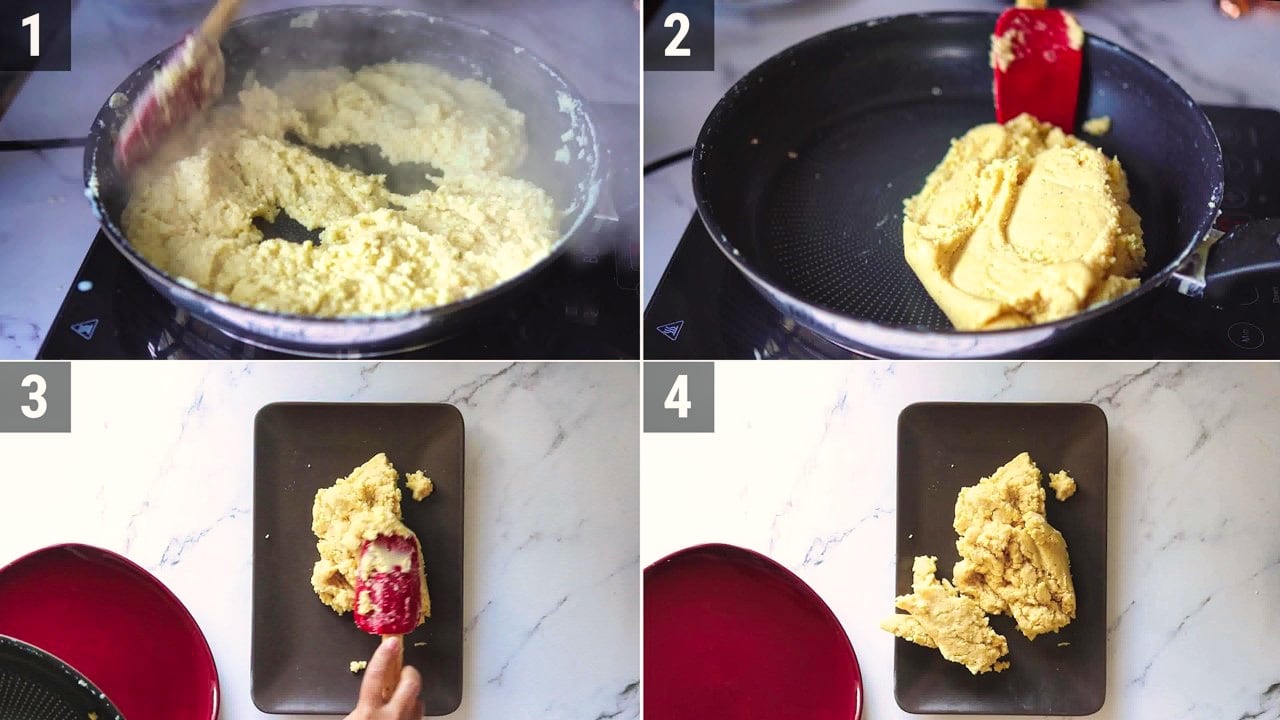 1
2
3
4