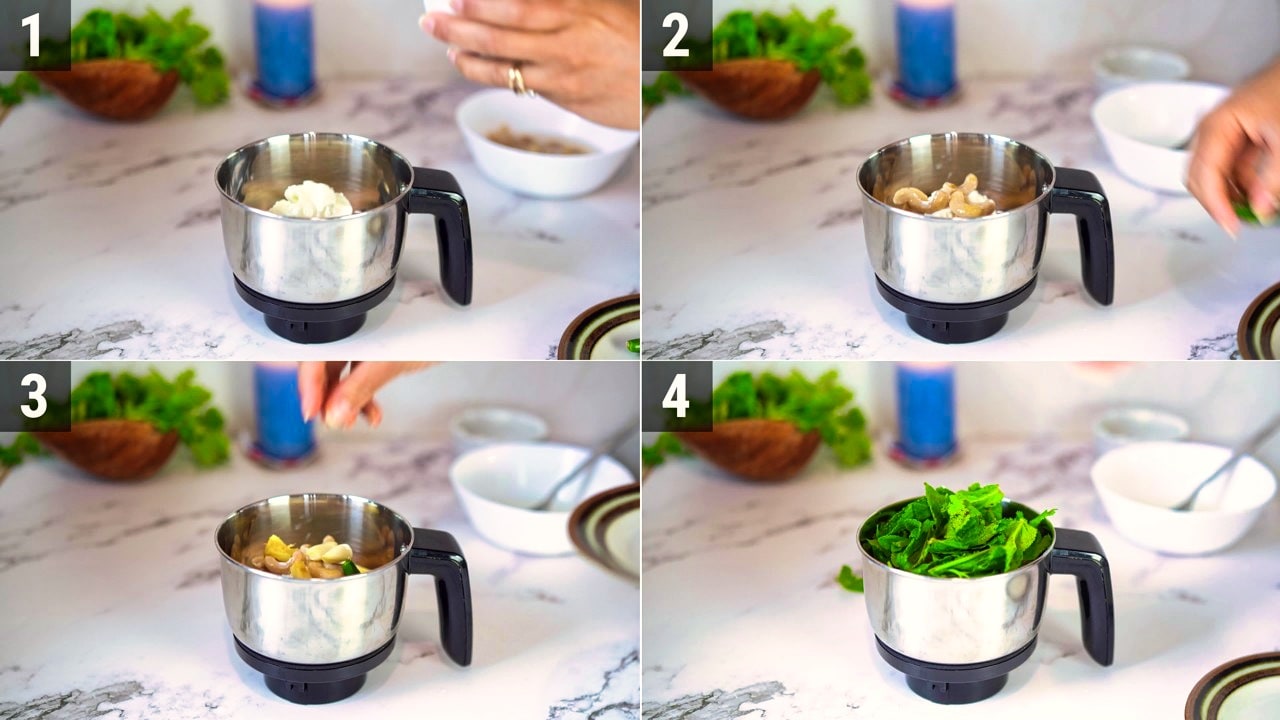 1

2

3

4