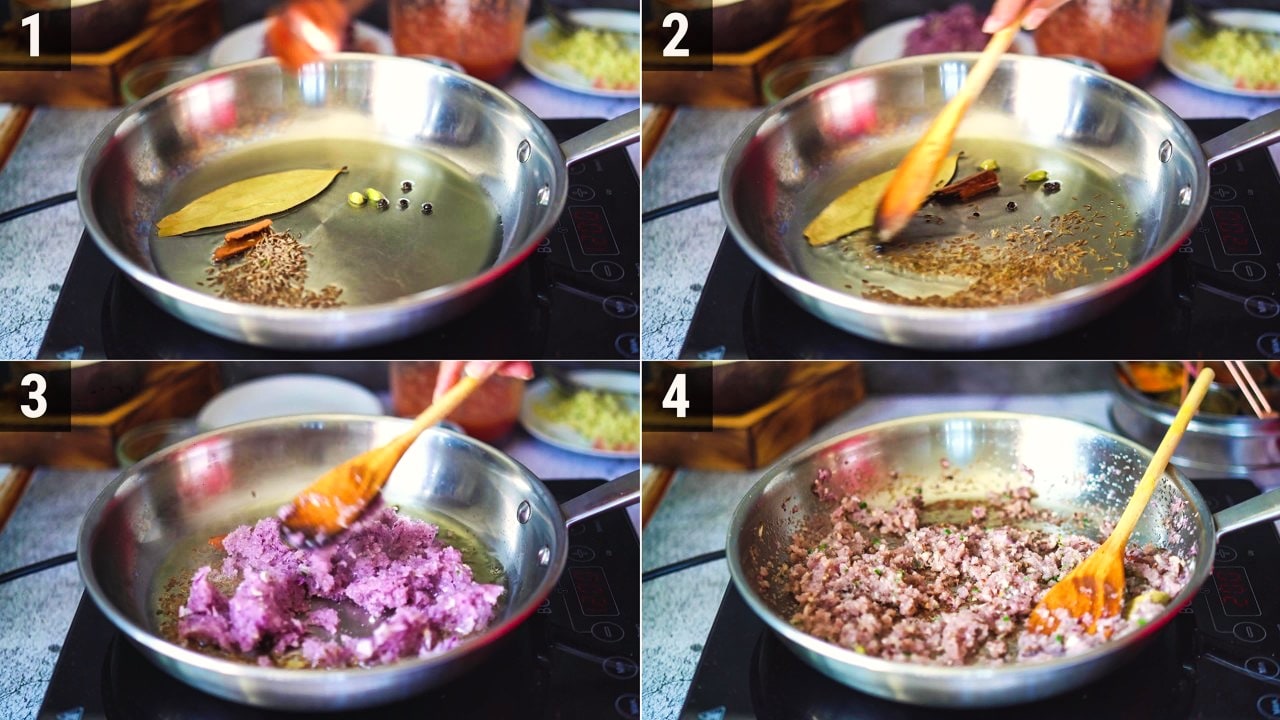 1

2

3

4