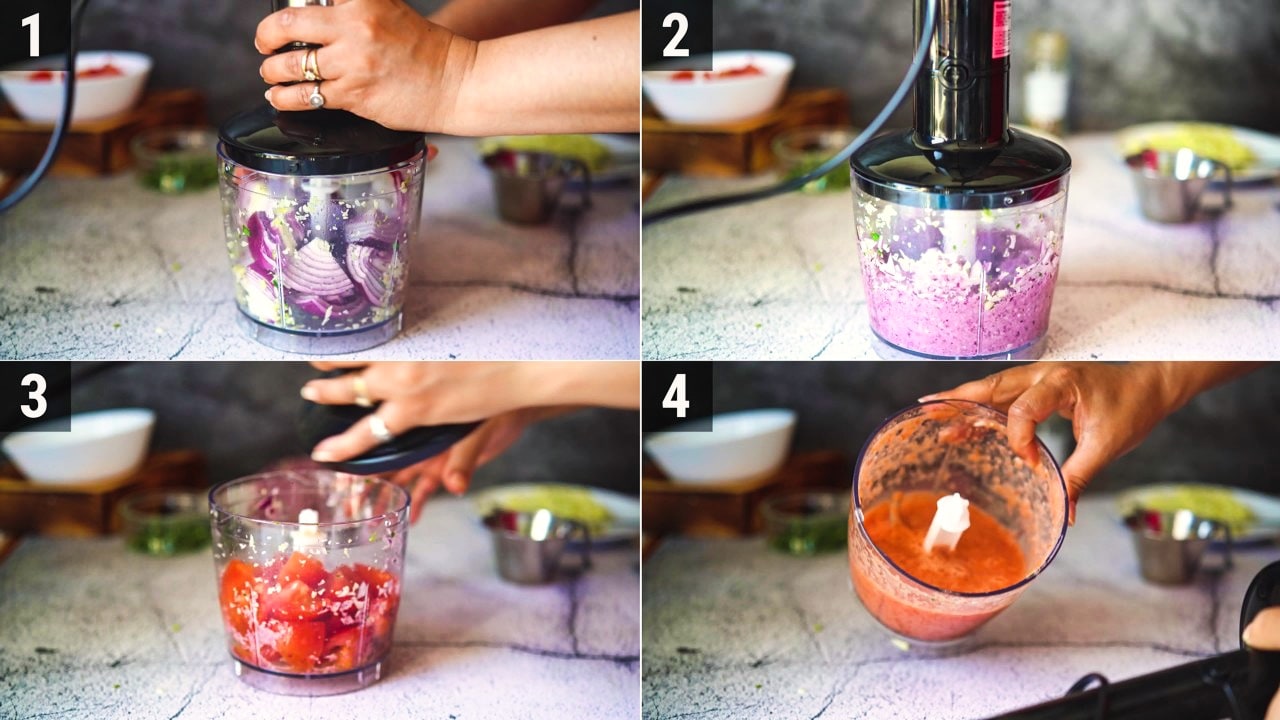 1

2

3

4