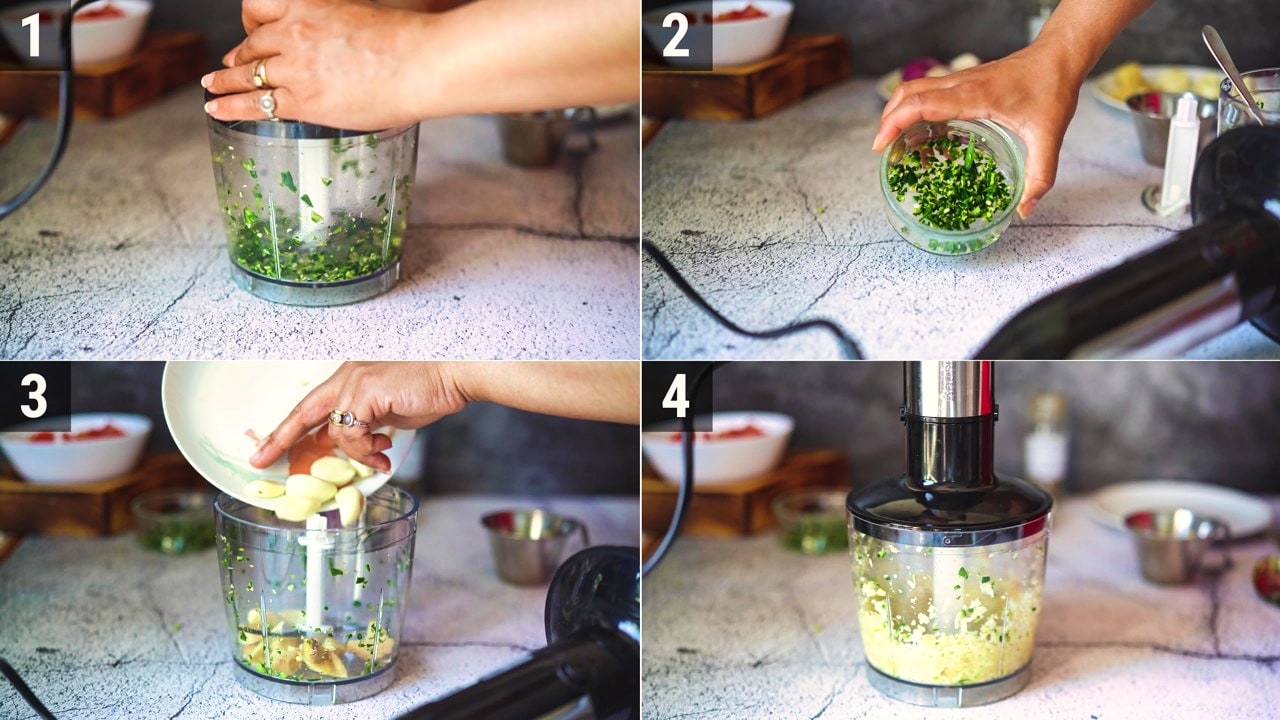 1

2

3

4