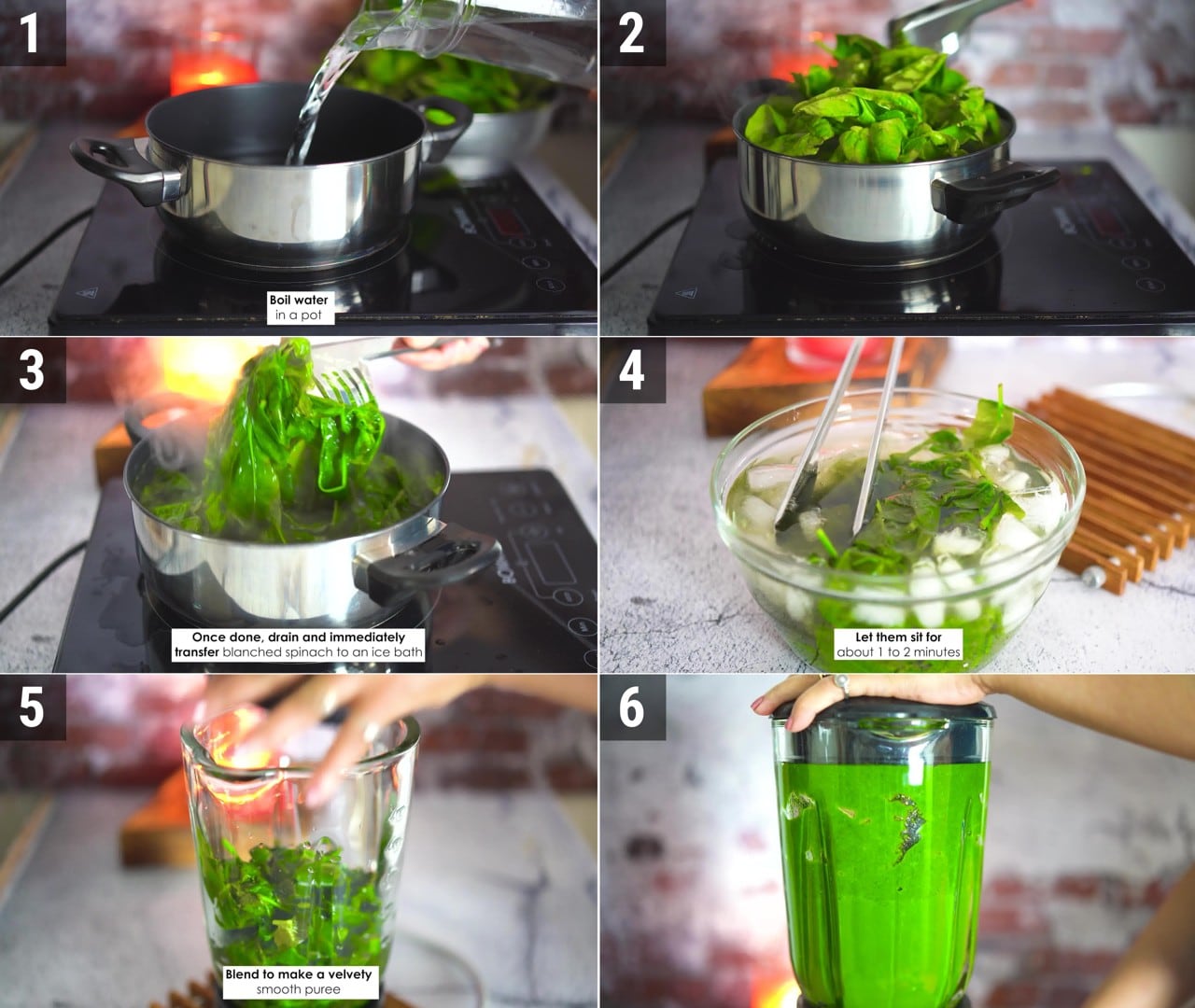 1

Boil water in a pot

2

3

Once done, drain and immediately transfer blanched spinach to an ice bath

4

Let them sit for about 1 to 2 minutes

5

Blend to make a velvety smooth puree

6