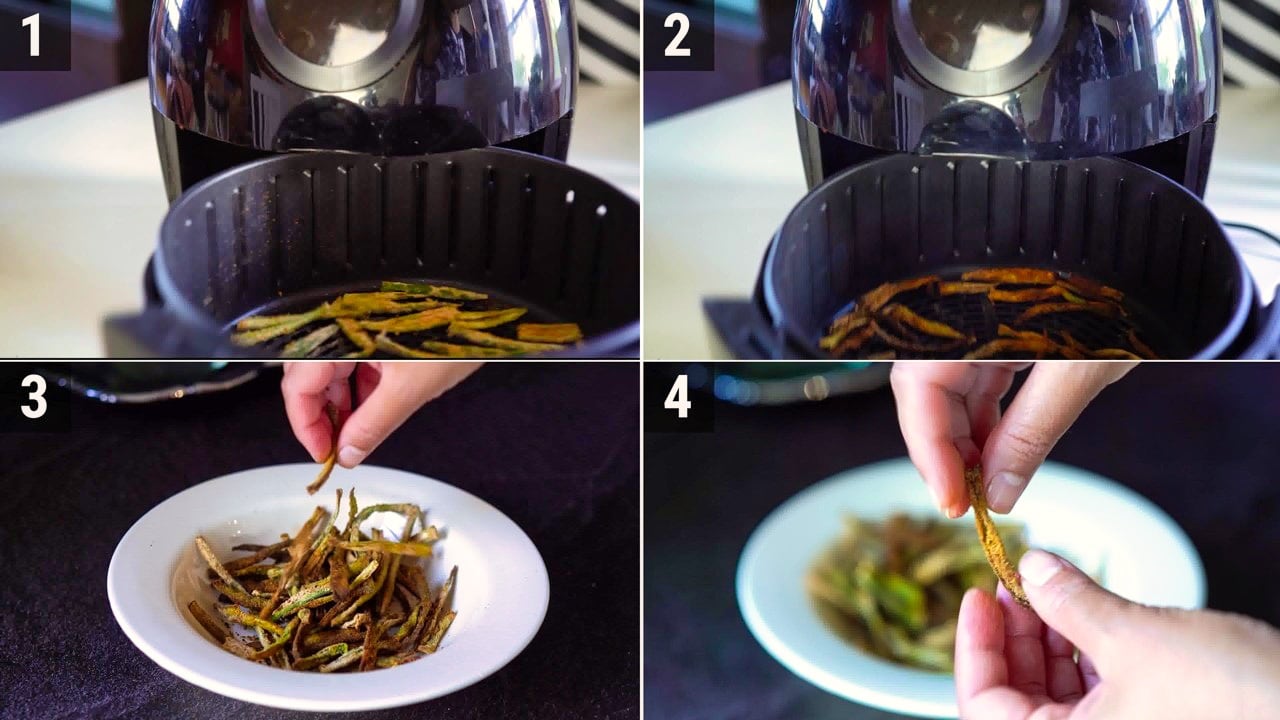 1

2

3

4