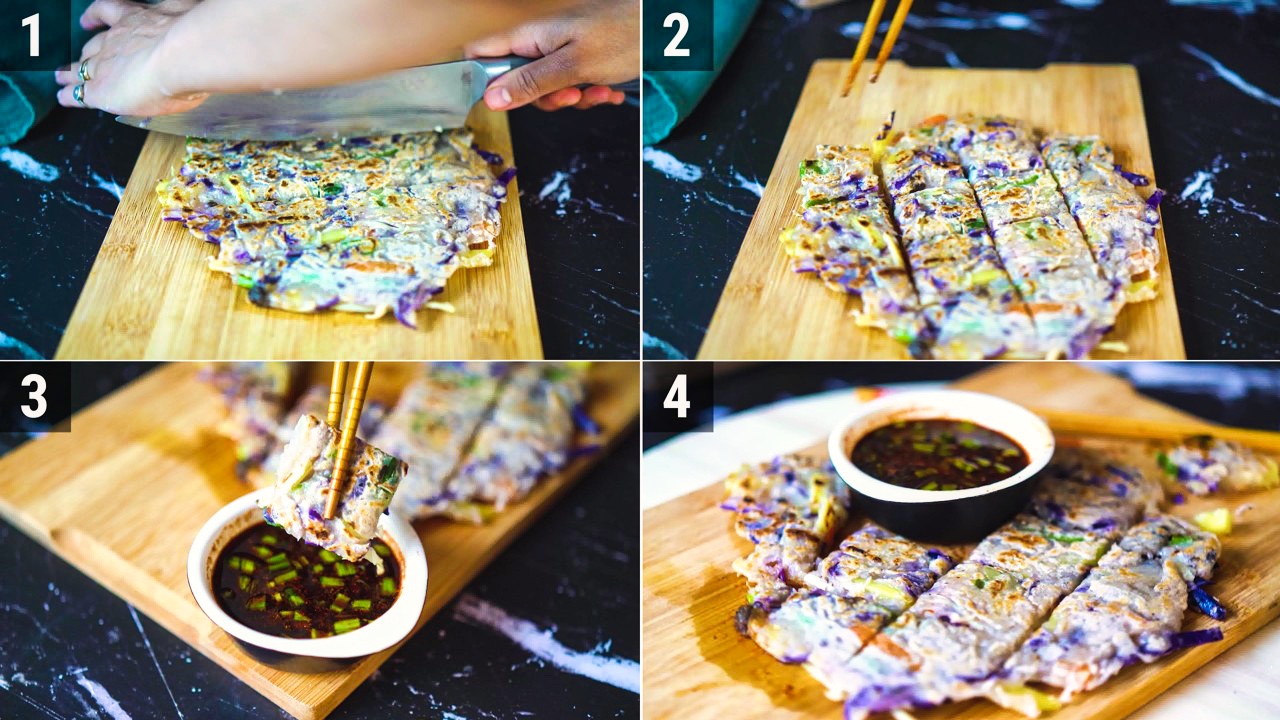 1

2

3

4